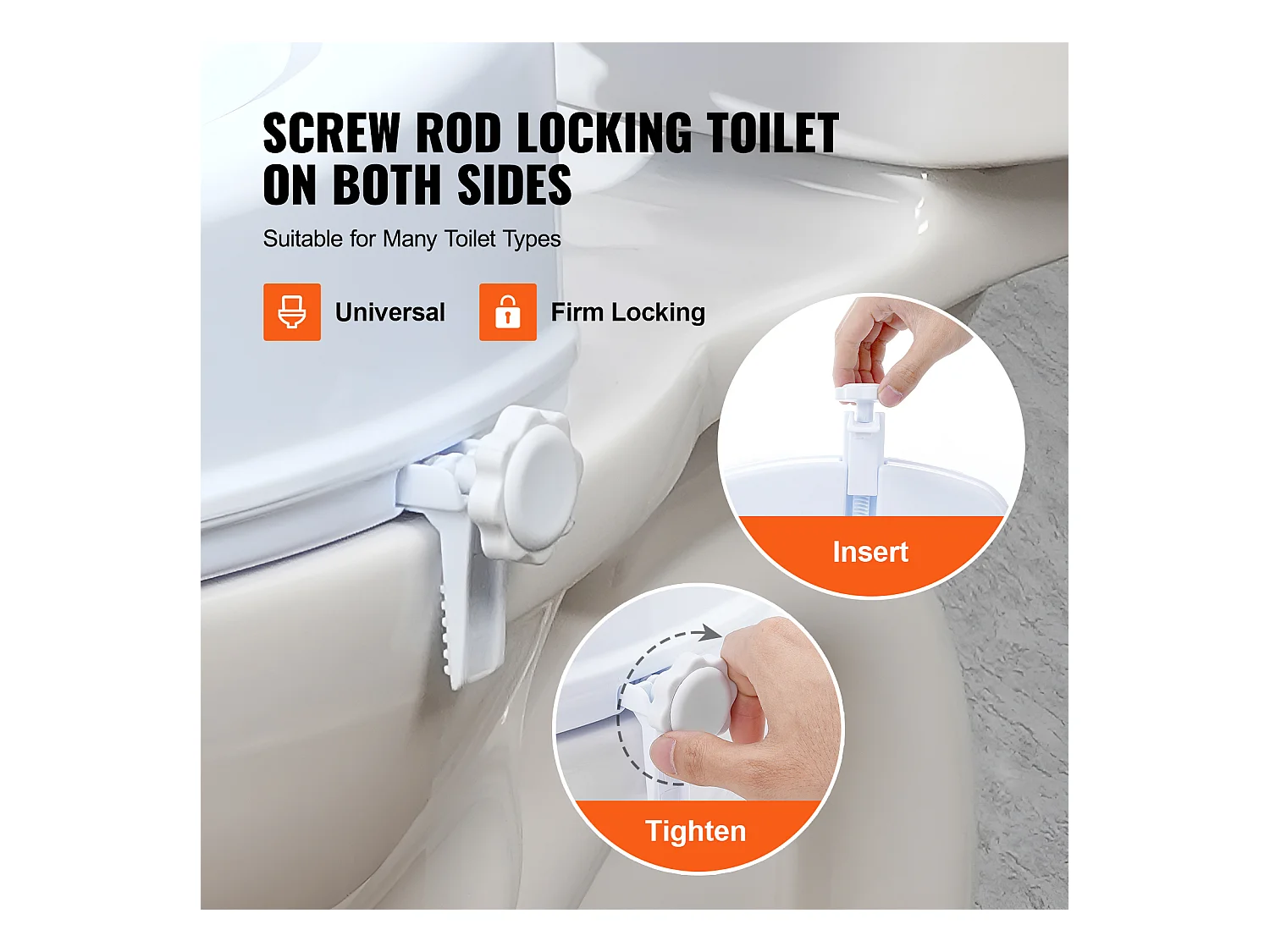 SCREW ROD LOCKING TOILET ON BOTH SIDES

Suitable for Many Toilet Types

Universal

Firm Locking

Insert

Tighten