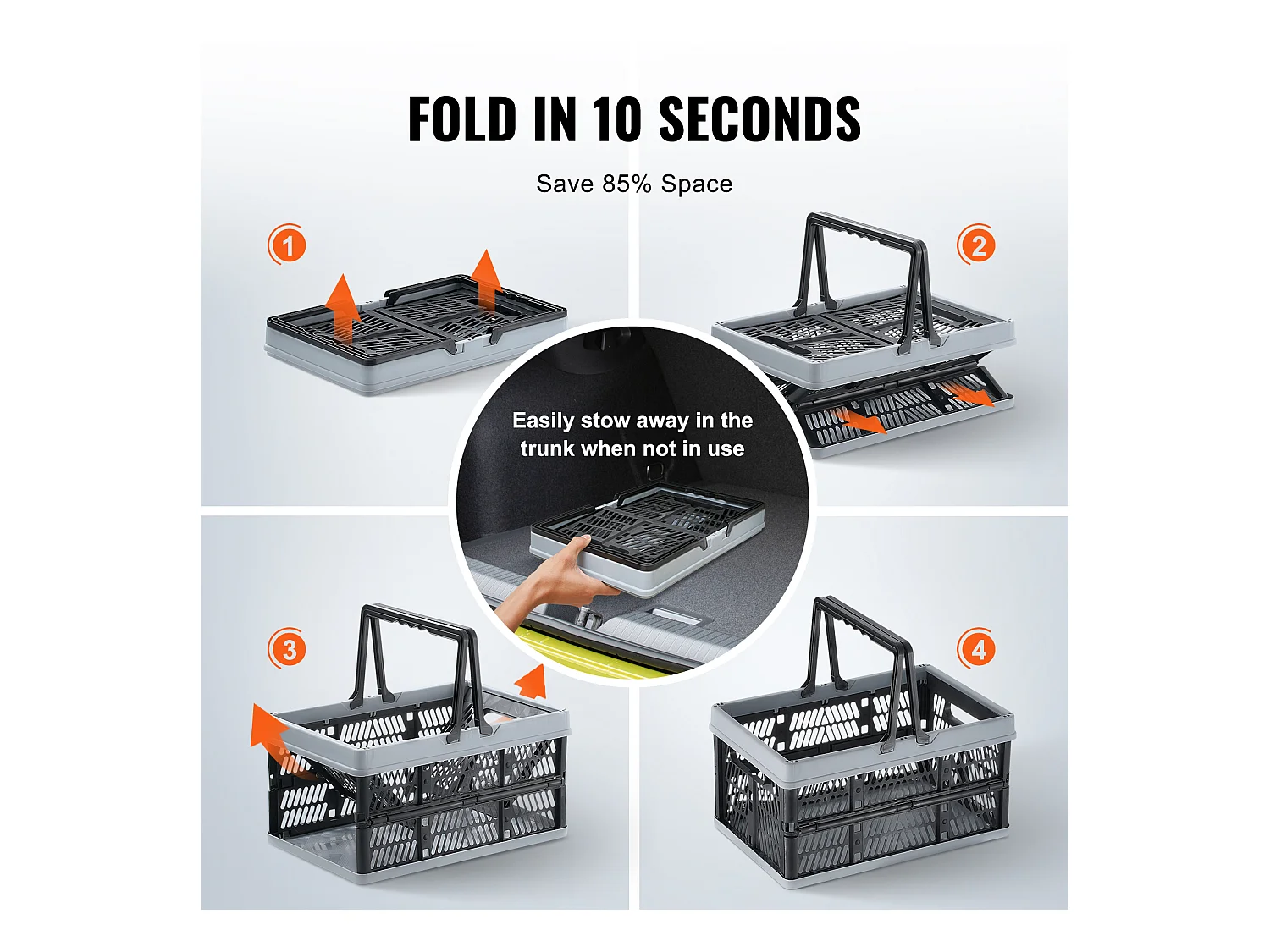 FOLD IN 10 SECONDS

Save 85% Space

1

2

Easily stow away in the trunk when not in use

3

4