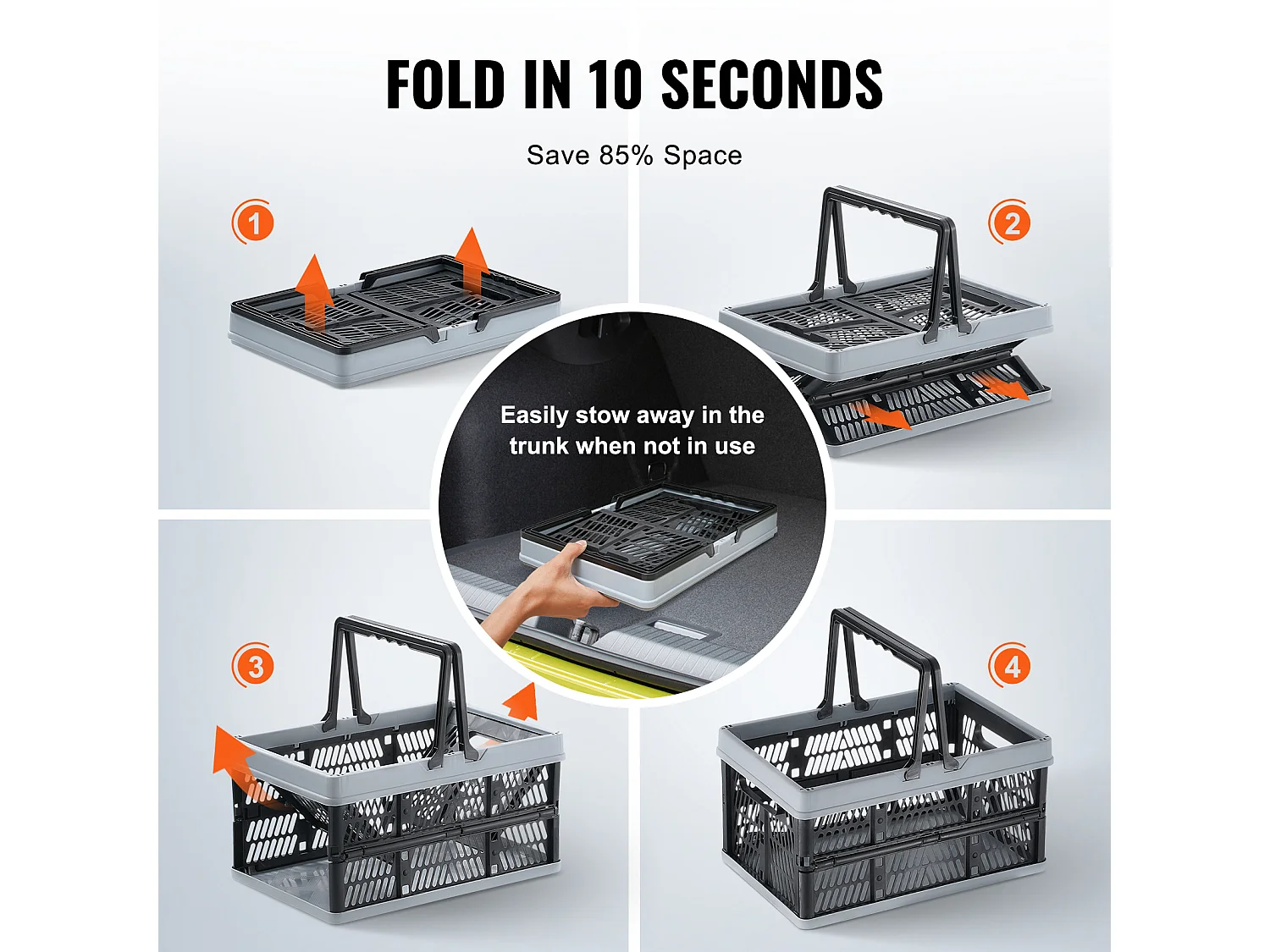 FOLD IN 10 SECONDS

Save 85% Space

1

2

Easily stow away in the trunk when not in use

3

4