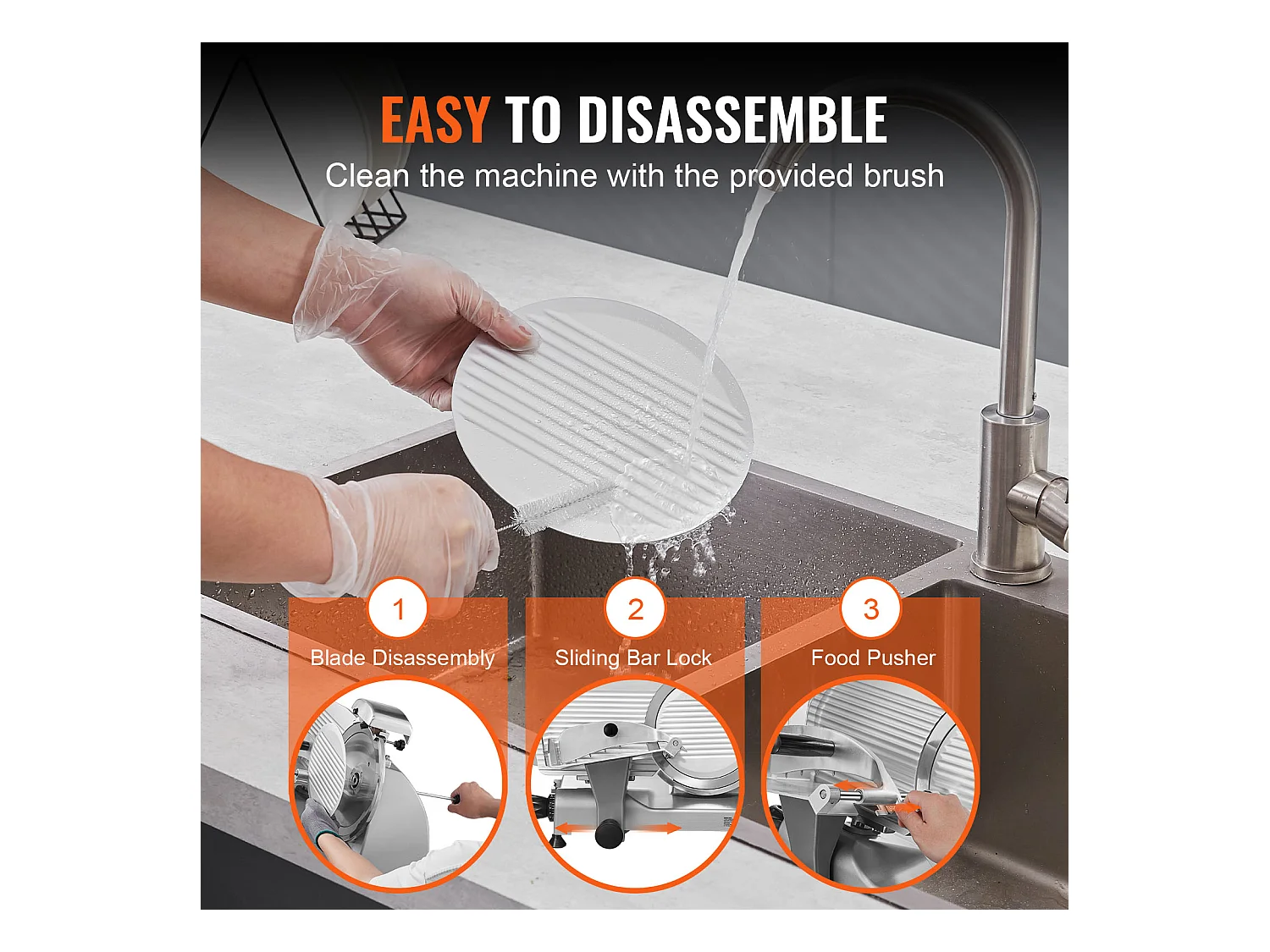 EASY TO DISASSEMBLE

Clean the machine with the provided brush

1
Blade Disassembly

2
Sliding Bar Lock

3
Food Pusher