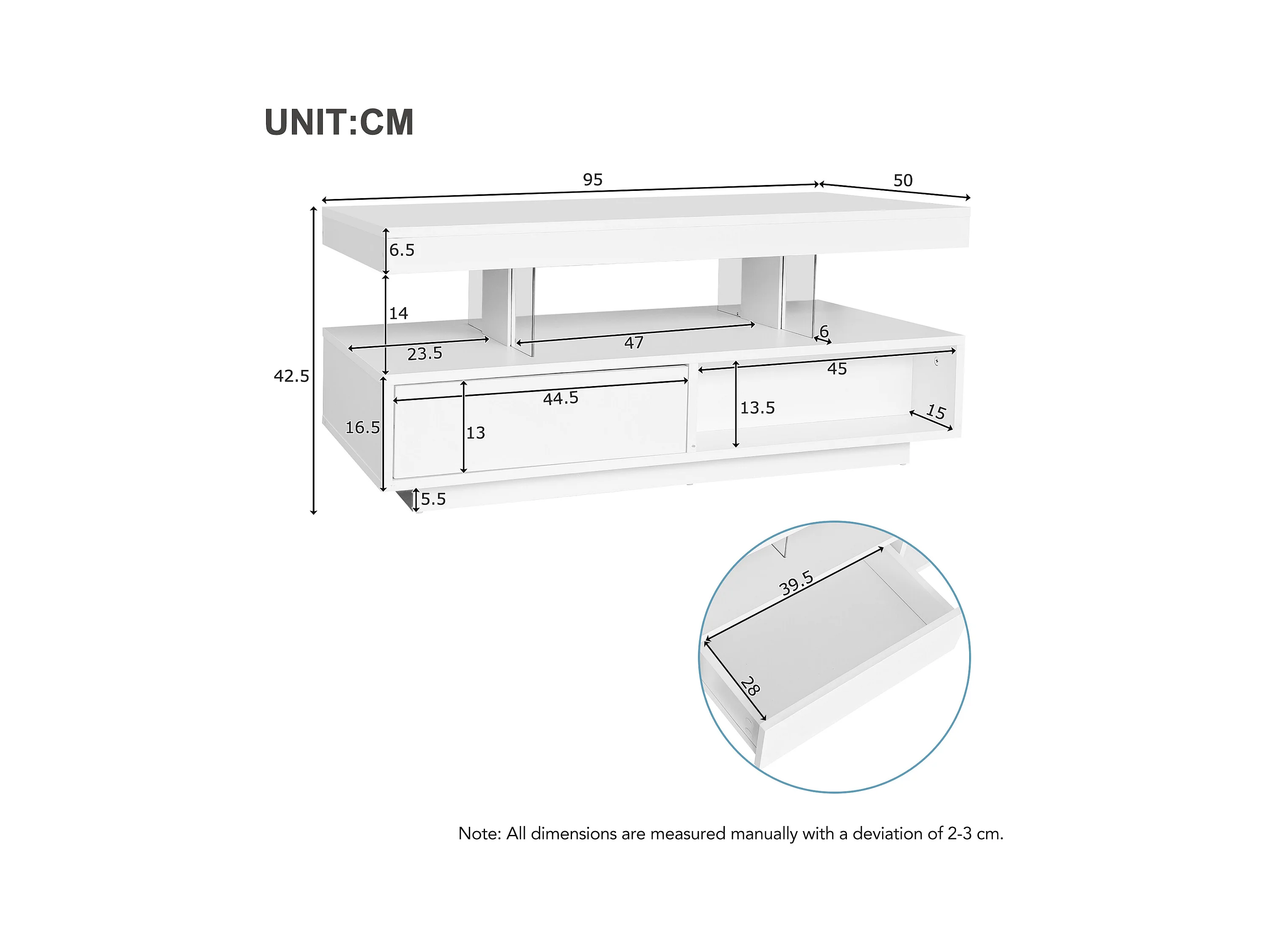 UNIT:CM

95

50

6.5

14

42.5

23.5

47

6

45

44.5

13.5

15

16.5

13

5.5

39.5

28

Note: All dimensions are measured manually with a deviation of 2-3 cm.