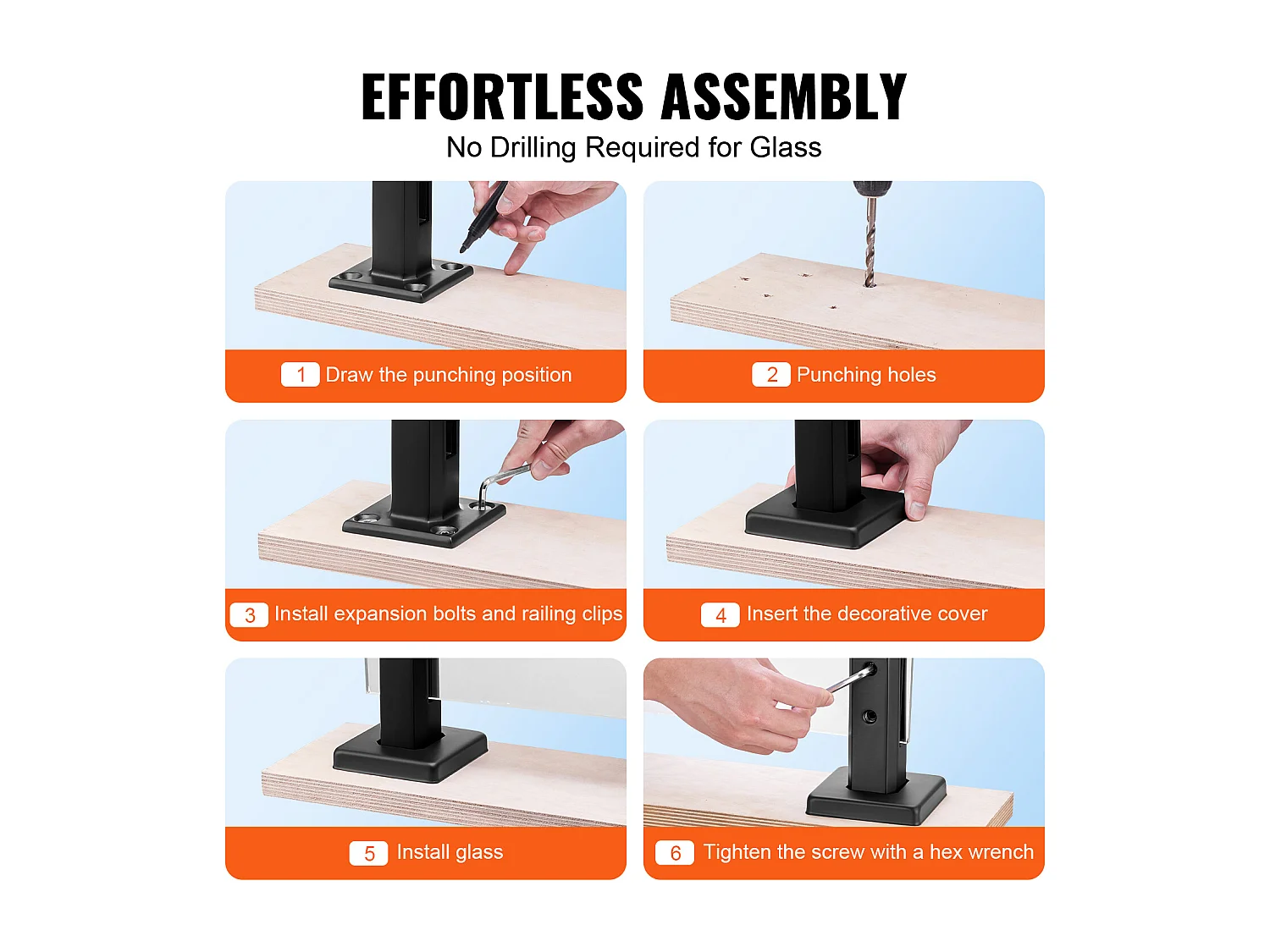 EFFORTLESS ASSEMBLY

No Drilling Required for Glass

1 Draw the punching position

2 Punching holes

3 Install expansion bolts and railing clips

4 Insert the decorative cover

5 Install glass

6 Tighten the screw with a hex wrench