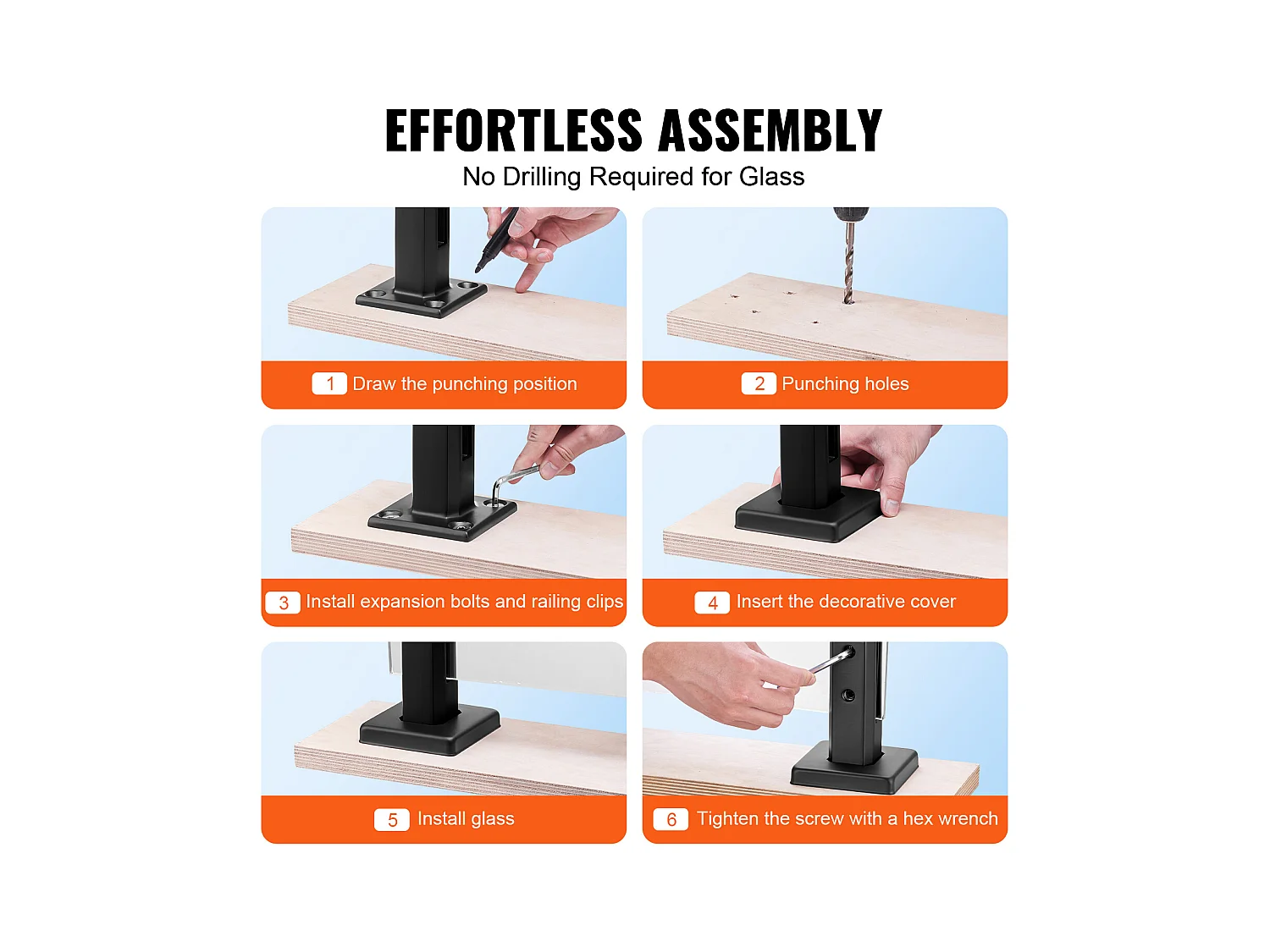 EFFORTLESS ASSEMBLY
No Drilling Required for Glass

1 Draw the punching position

2 Punching holes

3 Install expansion bolts and railing clips

4 Insert the decorative cover

5 Install glass

6 Tighten the screw with a hex wrench