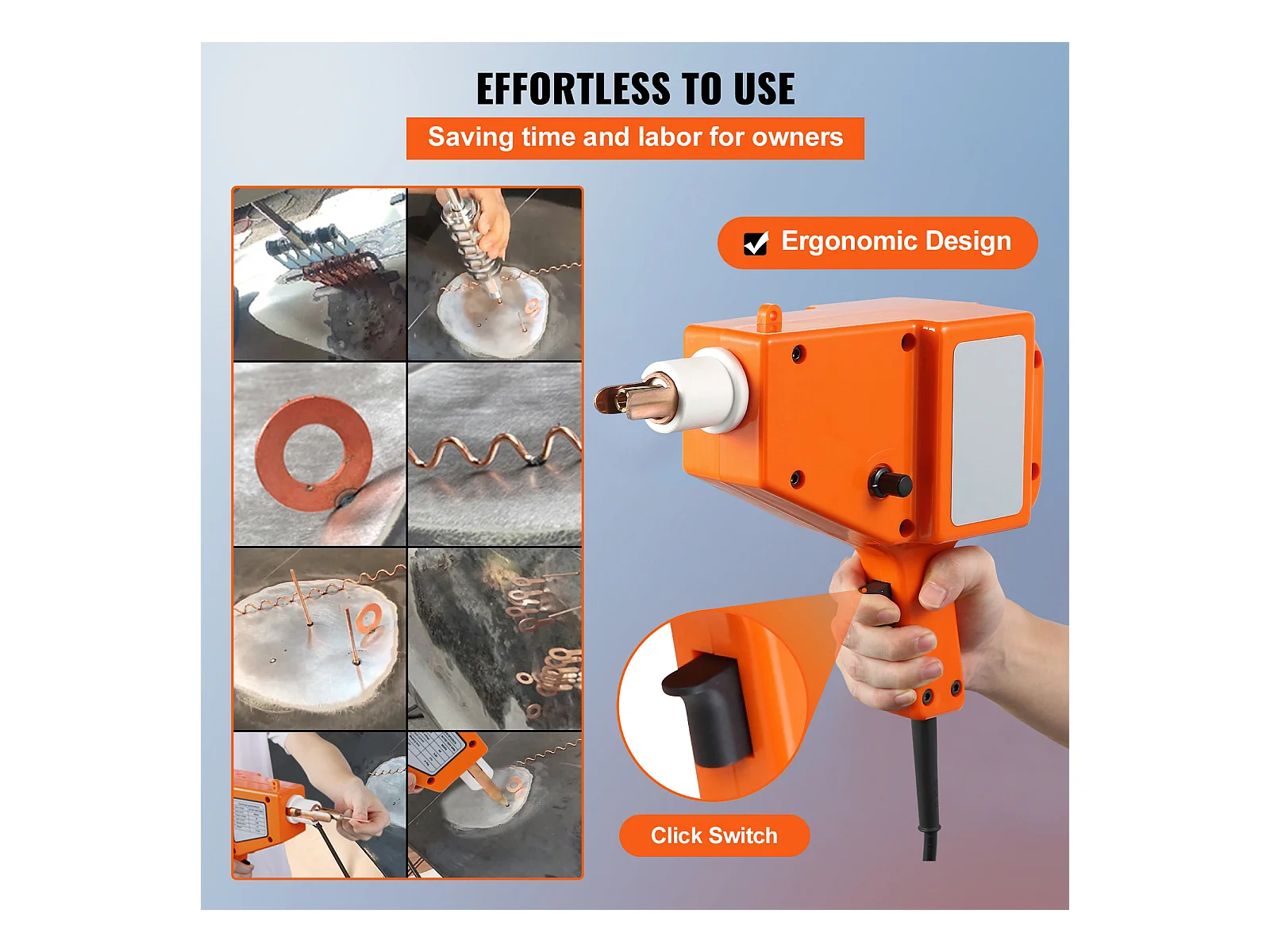 EFFORTLESS TO USE

Saving time and labor for owners

Ergonomic Design

Click Switch