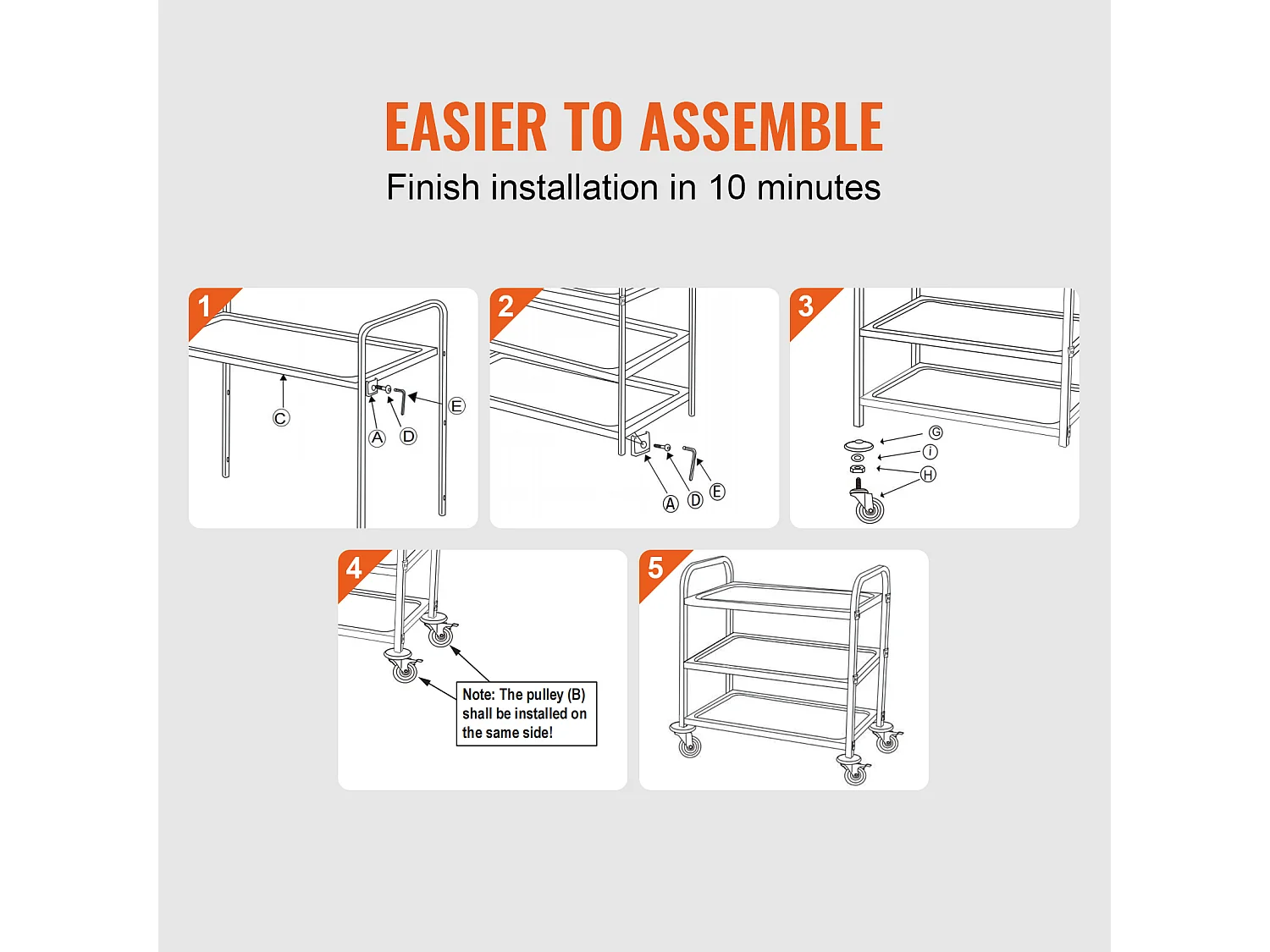 EASIER TO ASSEMBLE

Finish installation in 10 minutes

1

C

A D

E

2

A D E

3

G

I

H

4

Note: The pulley (B) shall be installed on the same side!

5