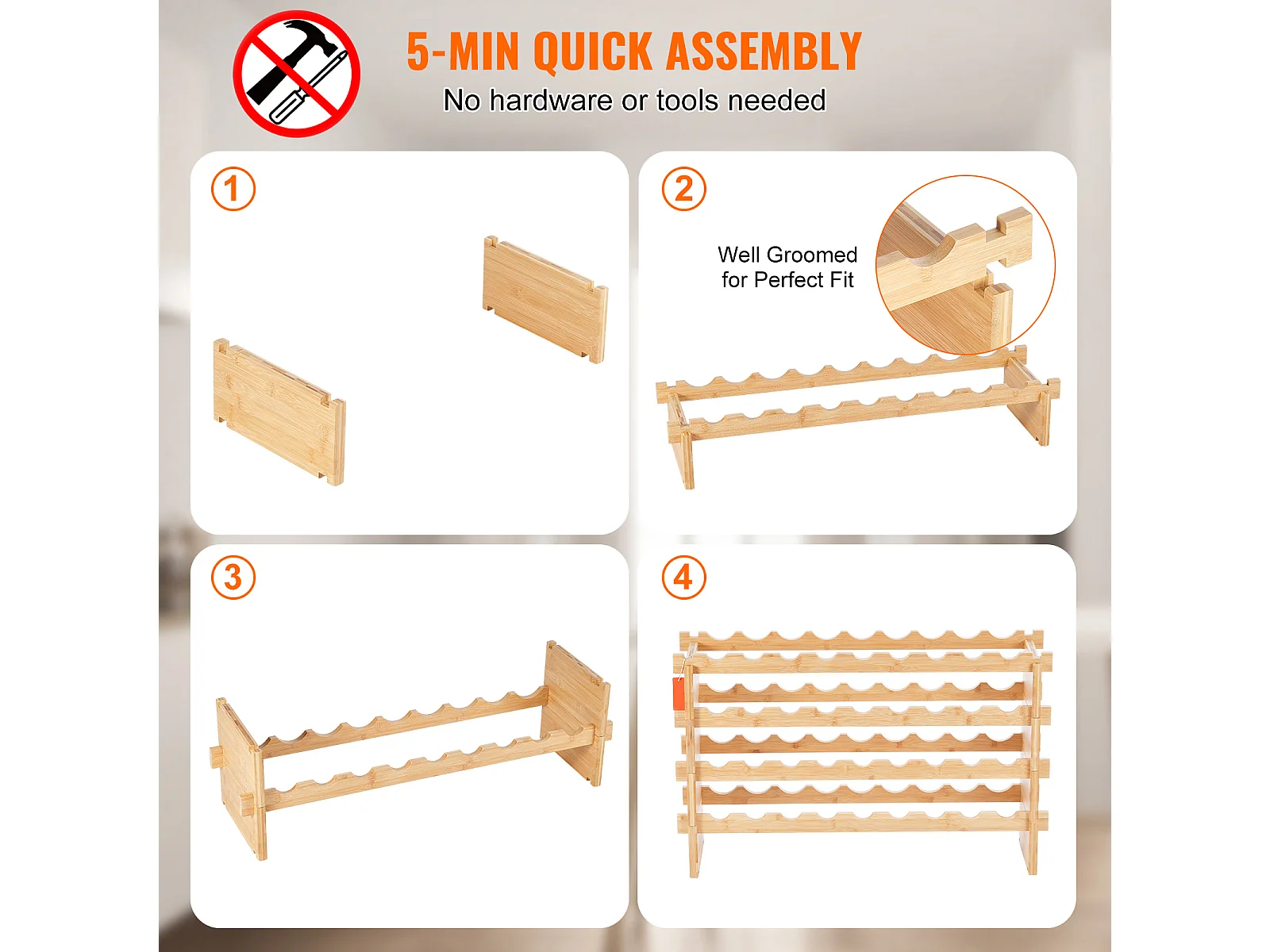 5-MIN QUICK ASSEMBLY
No hardware or tools needed

1

2

Well Groomed for Perfect Fit

3

4