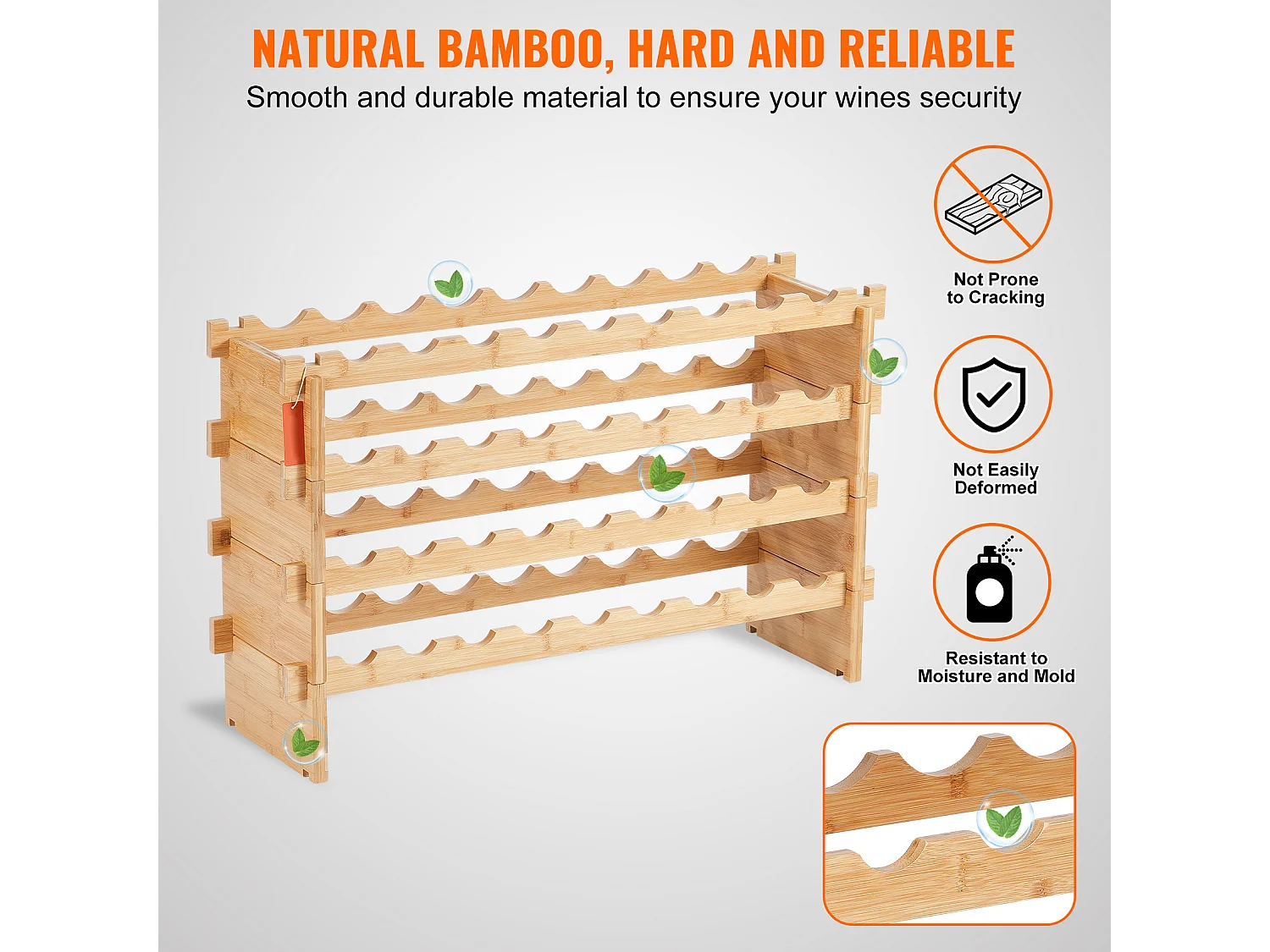 NATURAL BAMBOO, HARD AND RELIABLE

Smooth and durable material to ensure your wines security

Not Prone to Cracking

Not Easily Deformed

Resistant to Moisture and Mold