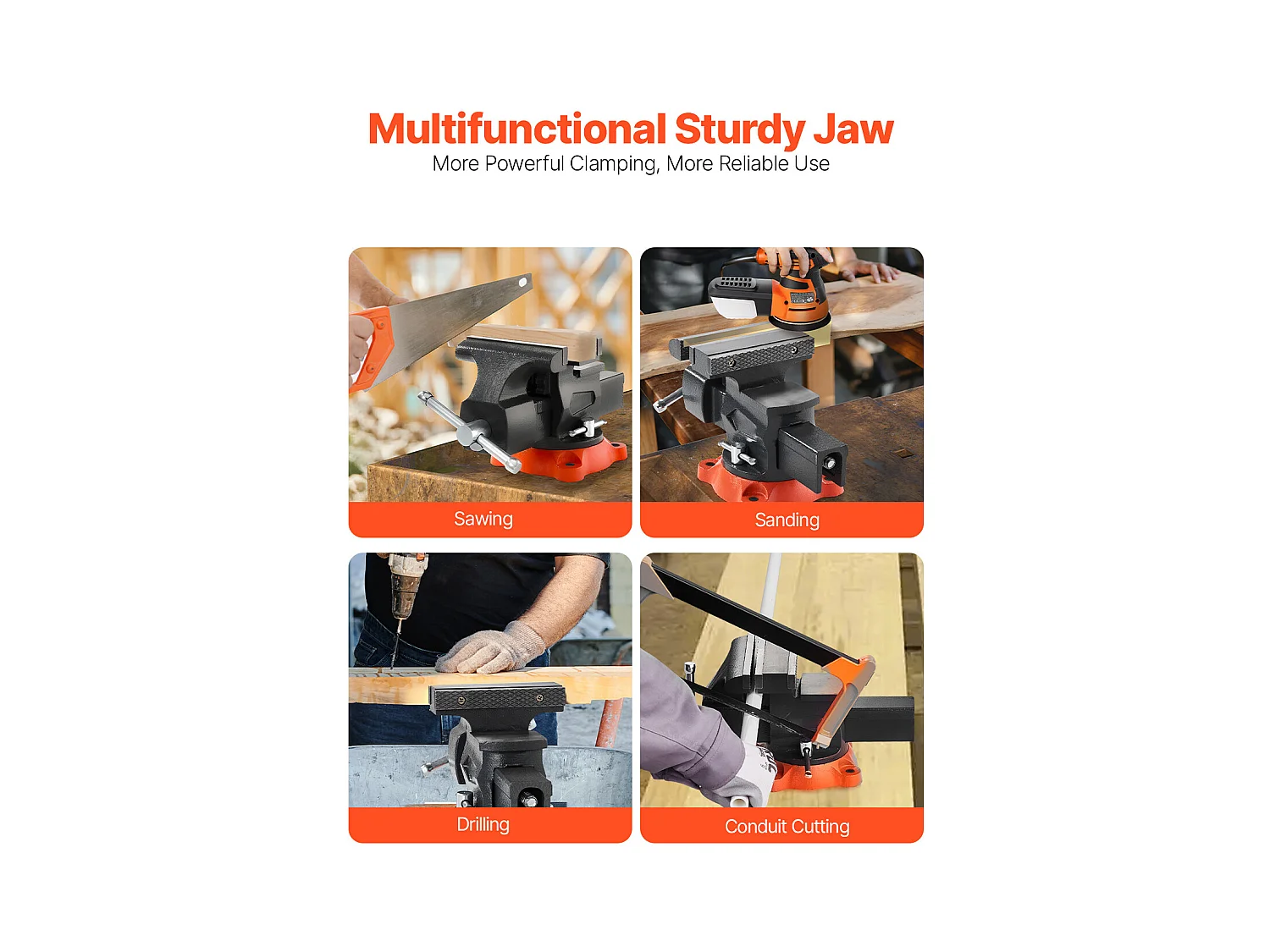 Multifunctional Sturdy Jaw
More Powerful Clamping, More Reliable Use

Sawing

Sanding

Drilling

Conduit Cutting