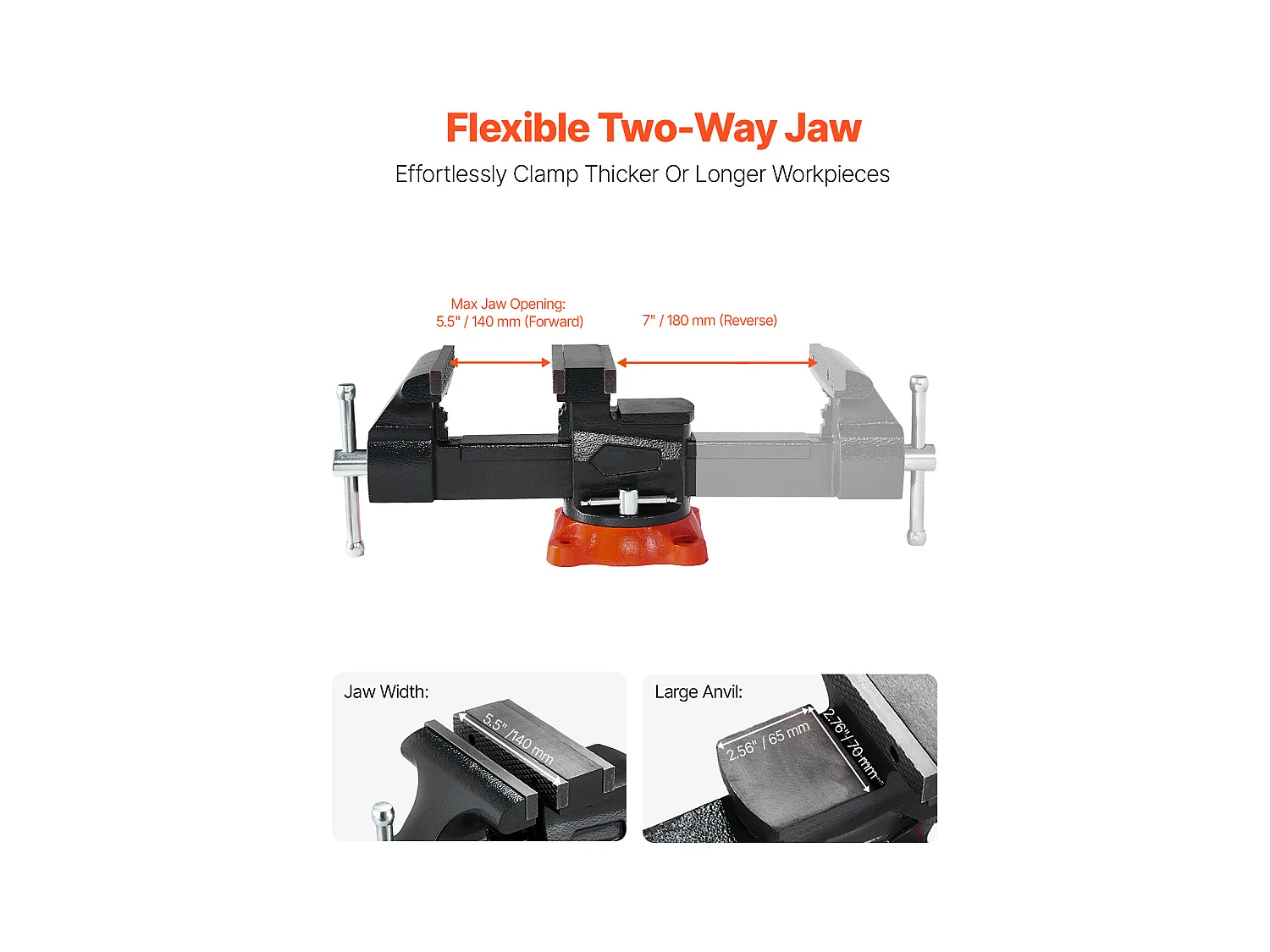 Flexible Two-Way Jaw

Effortlessly Clamp Thicker Or Longer Workpieces

Max Jaw Opening:
5.5" / 140 mm (Forward)

7" / 180 mm (Reverse)

Jaw Width:

5.5" /140 mm

Large Anvil:

2.56" / 65 mm

2.76" / 70 mm