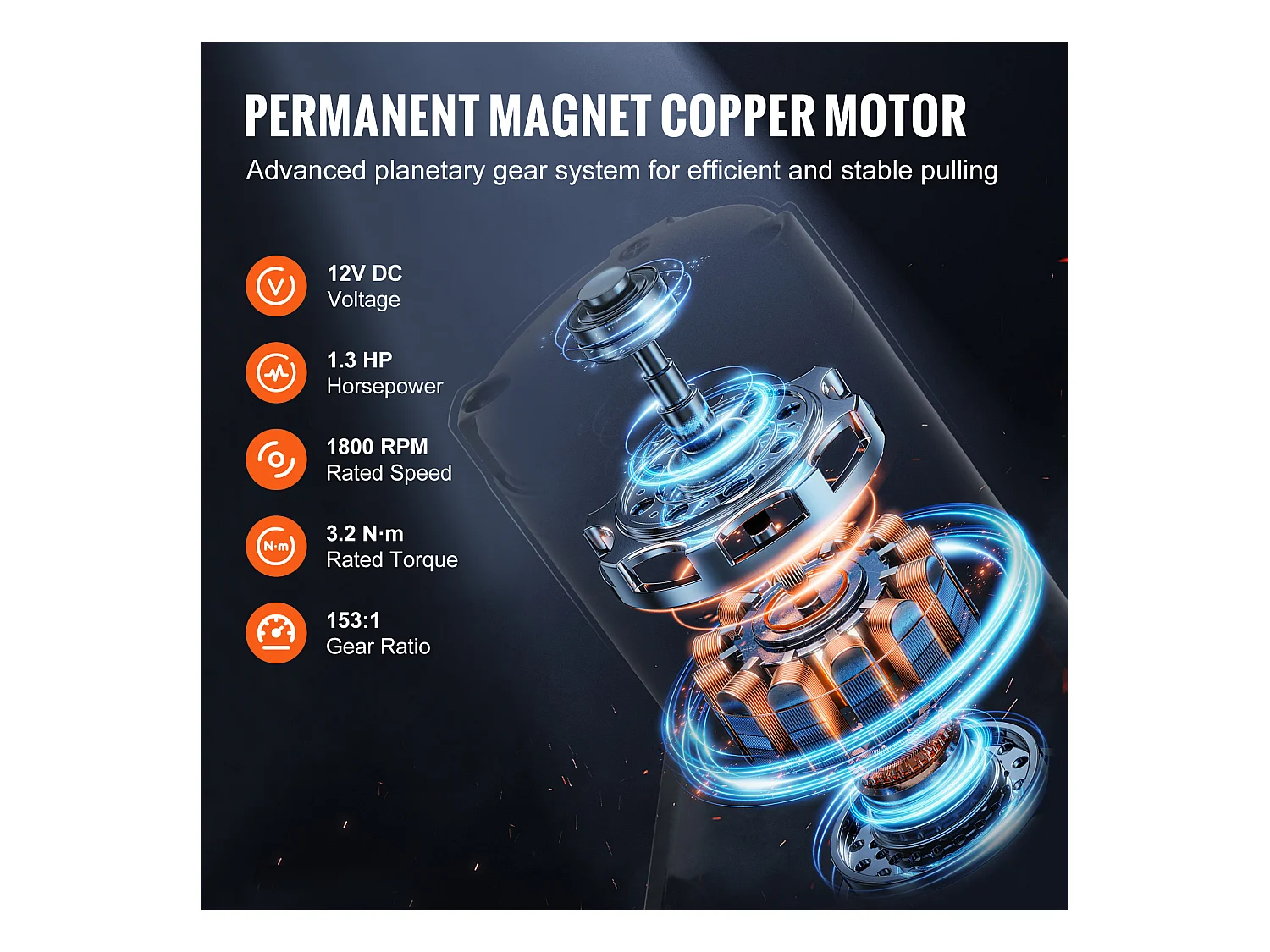 PERMANENT MAGNET COPPER MOTOR
Advanced planetary gear system for efficient and stable pulling

V
12V DC
Voltage

1.3 HP
Horsepower

1800 RPM
Rated Speed

N·m
3.2 N·m
Rated Torque

153:1
Gear Ratio