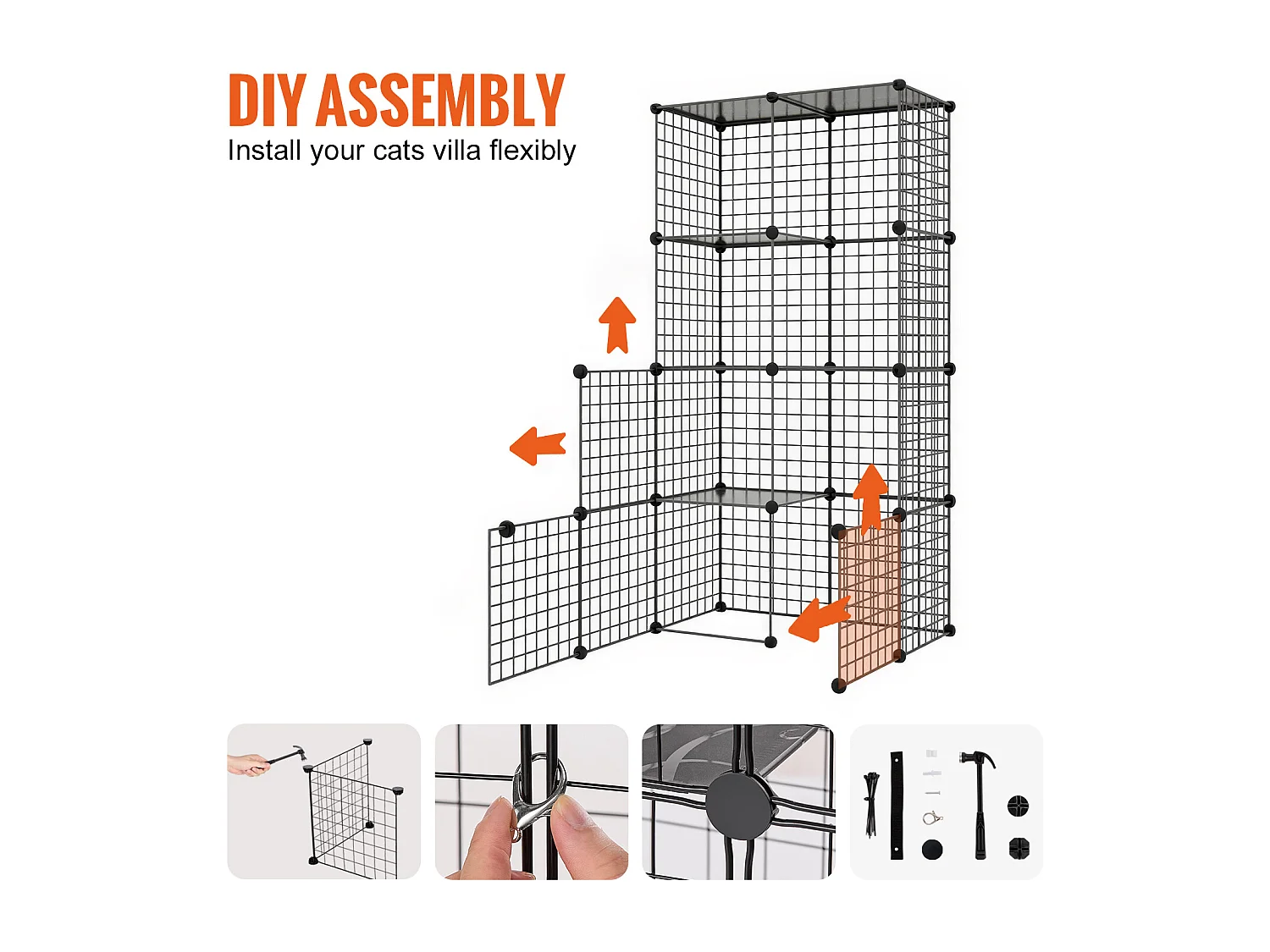 DIY ASSEMBLY
Install your cats villa flexibly