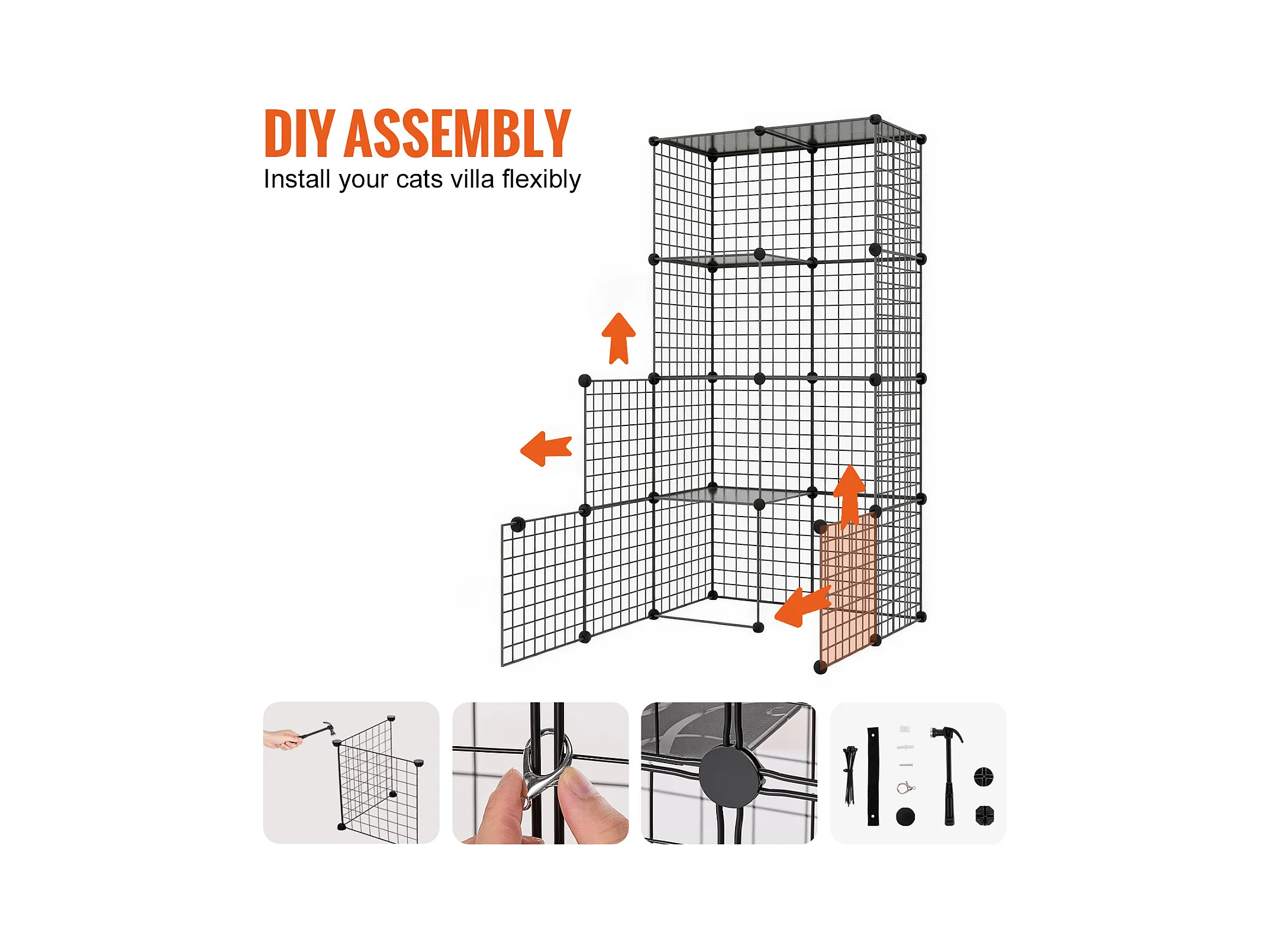 DIY ASSEMBLY
Install your cats villa flexibly