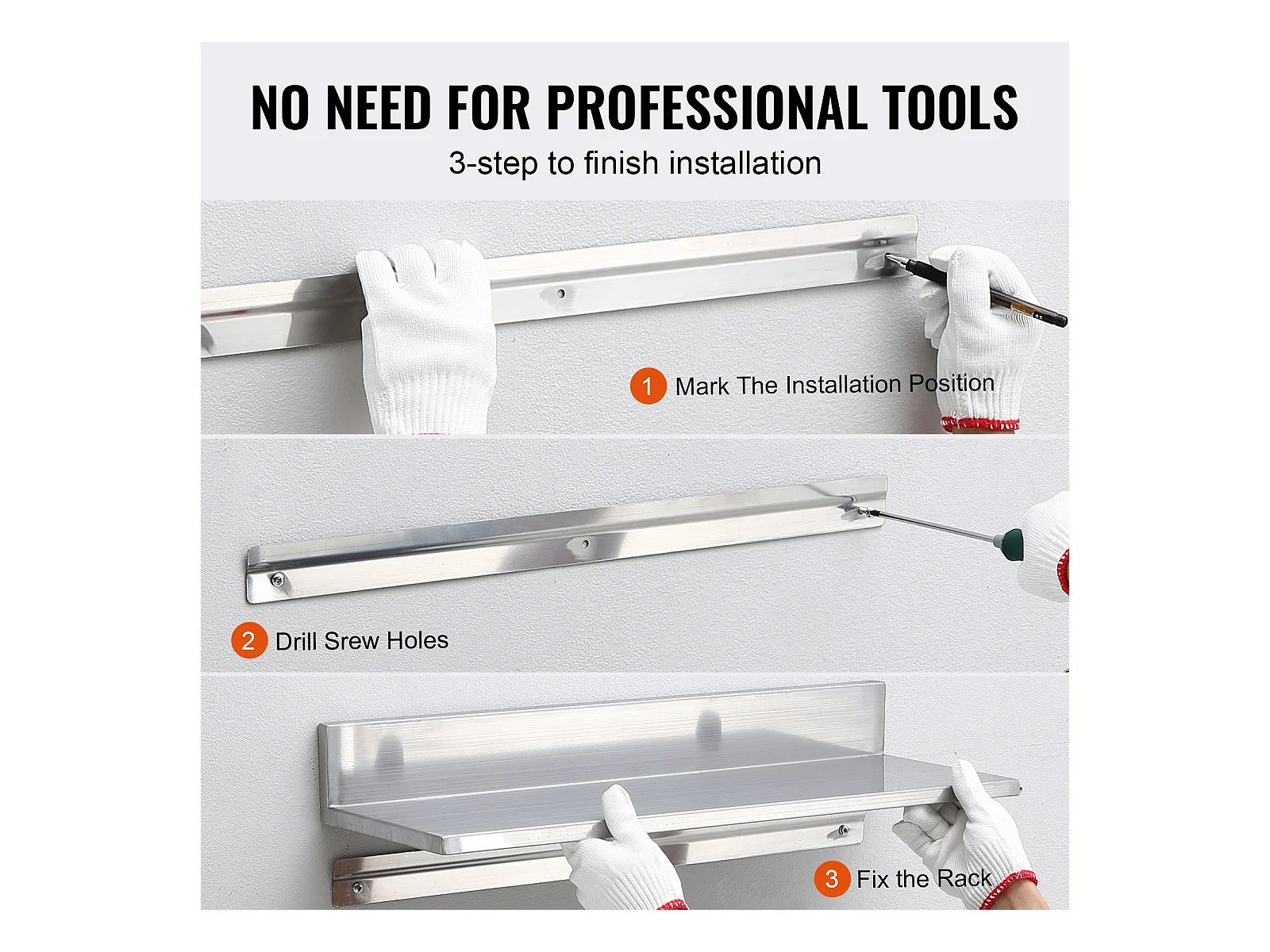 NO NEED FOR PROFESSIONAL TOOLS
3-step to finish installation

1 Mark The Installation Position

2 Drill Srew Holes

3 Fix the Rack