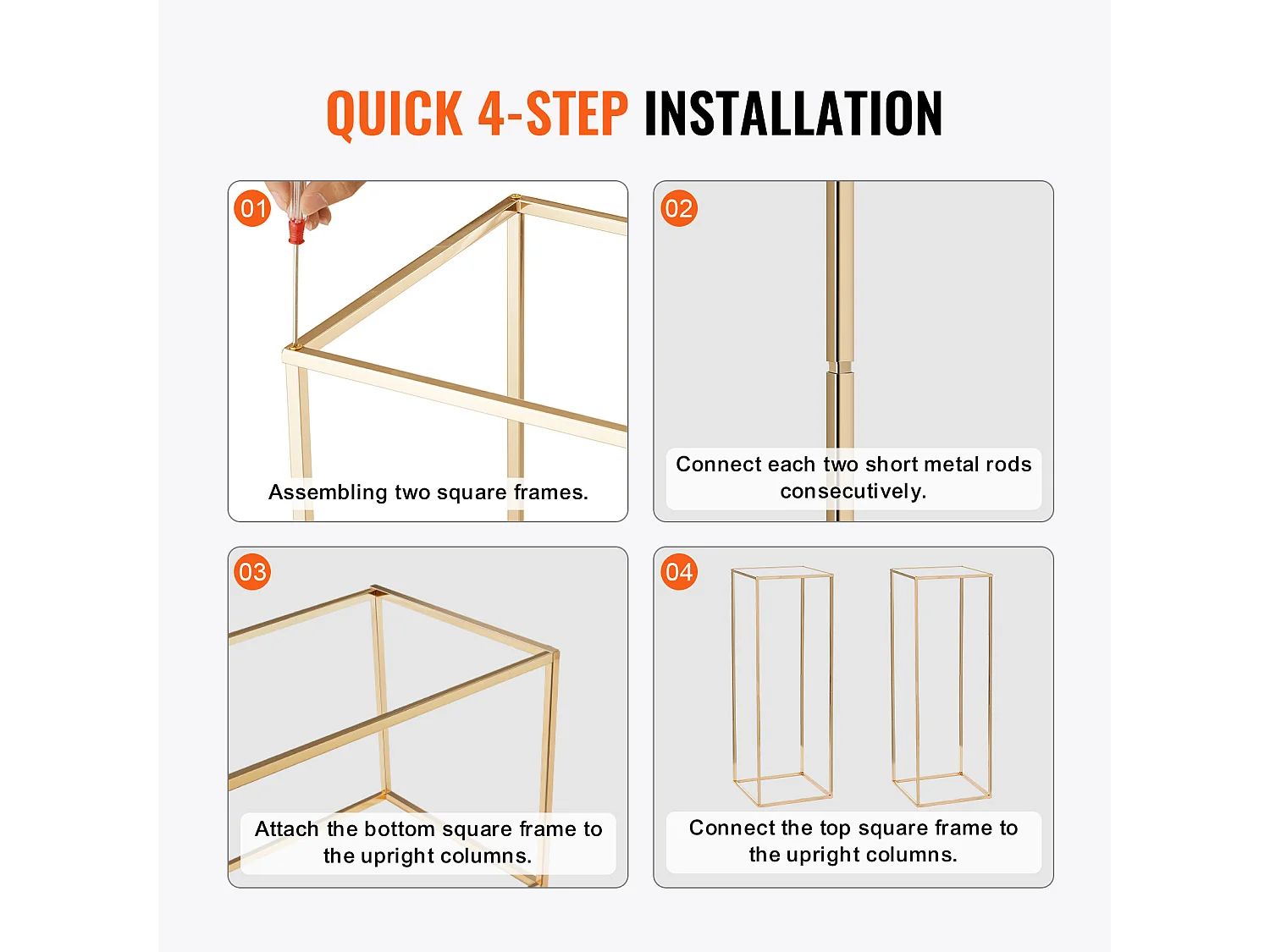 QUICK 4-STEP INSTALLATION

01

Assembling two square frames.

02

Connect each two short metal rods consecutively.

03

Attach the bottom square frame to the upright columns.

04

Connect the top square frame to the upright columns.