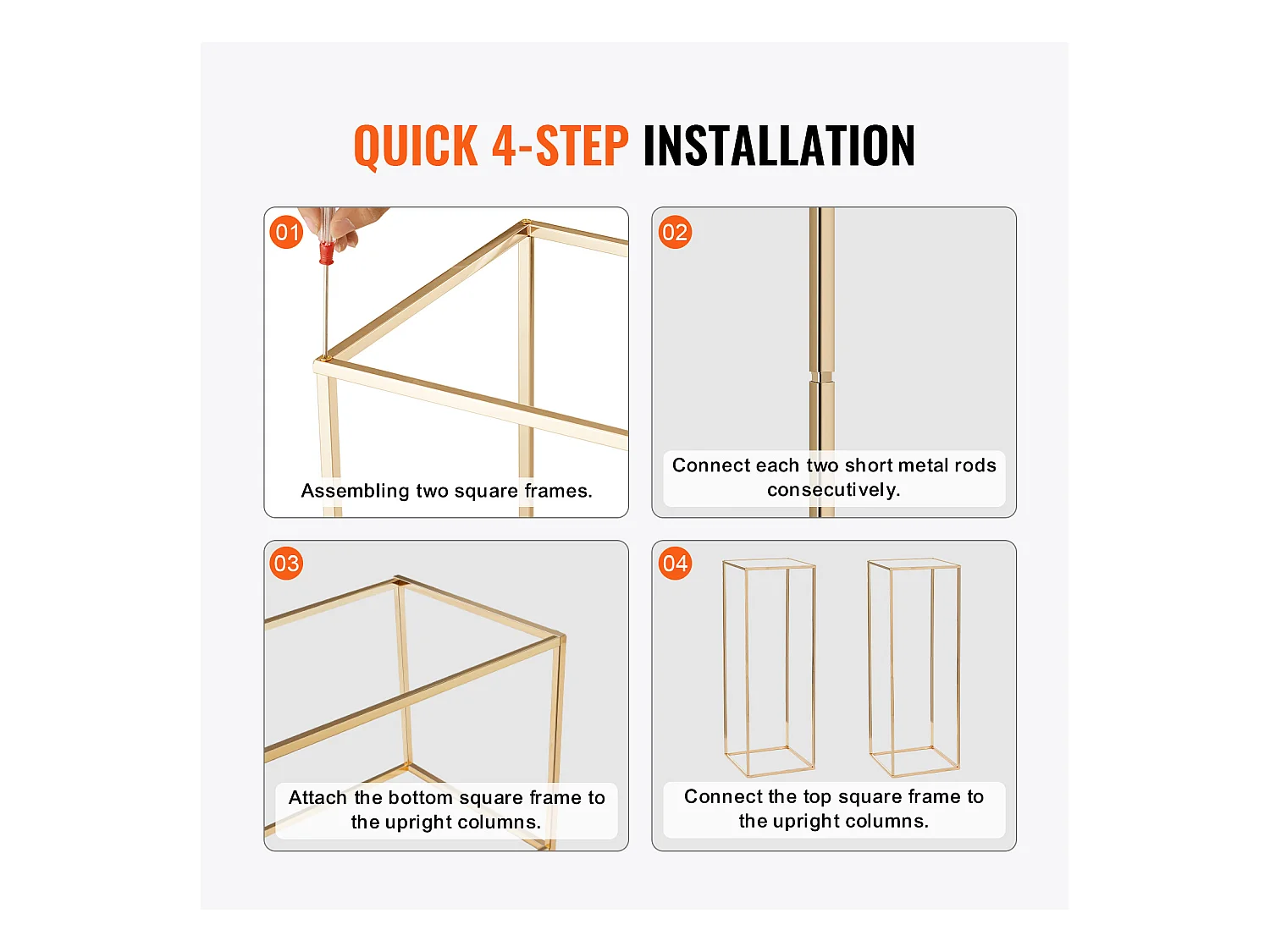 QUICK 4-STEP INSTALLATION

01

Assembling two square frames.

02

Connect each two short metal rods consecutively.

03

Attach the bottom square frame to the upright columns.

04

Connect the top square frame to the upright columns.