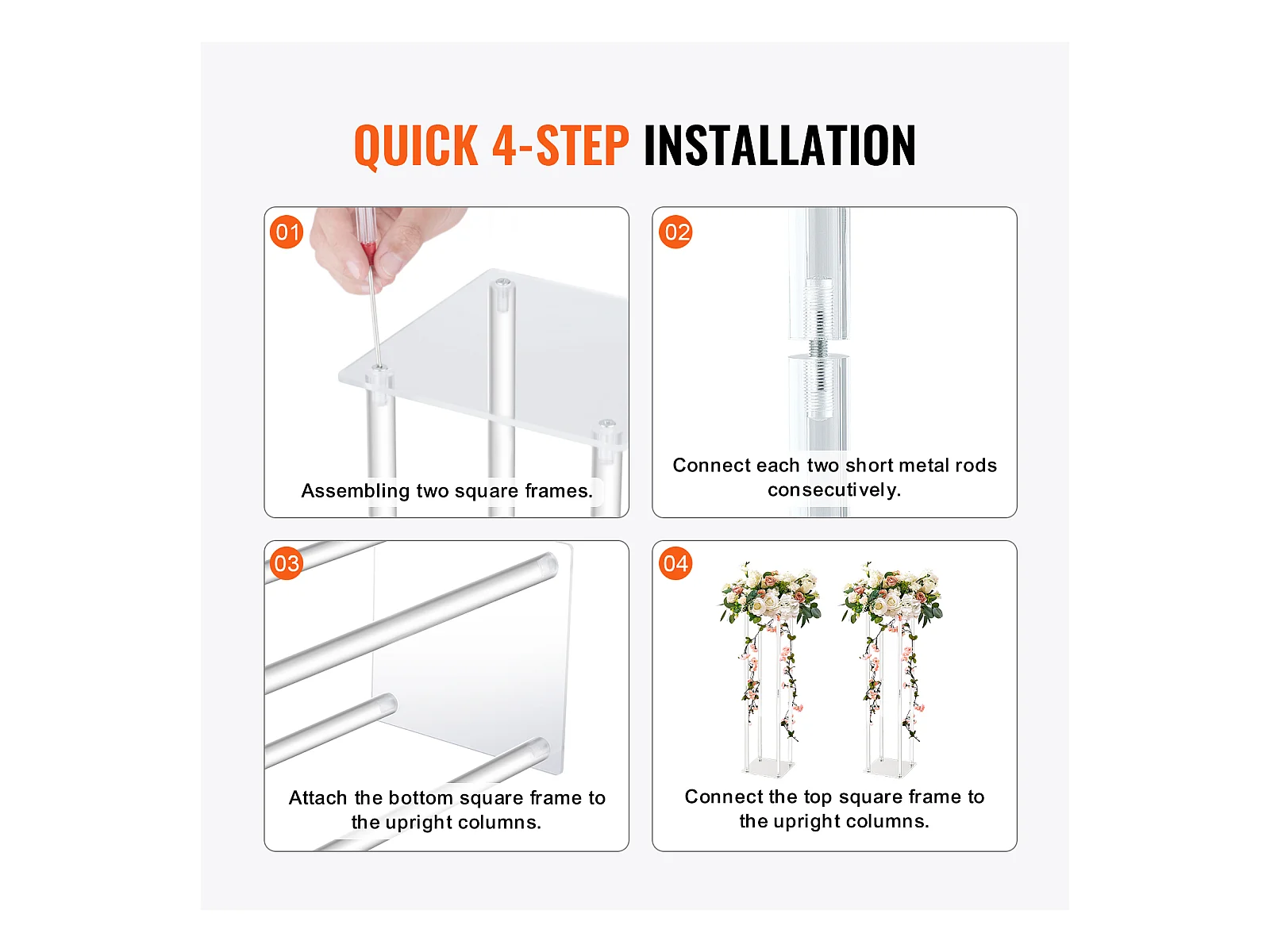 QUICK 4-STEP INSTALLATION

01

Assembling two square frames.

02

Connect each two short metal rods consecutively.

03

Attach the bottom square frame to the upright columns.

04

Connect the top square frame to the upright columns.