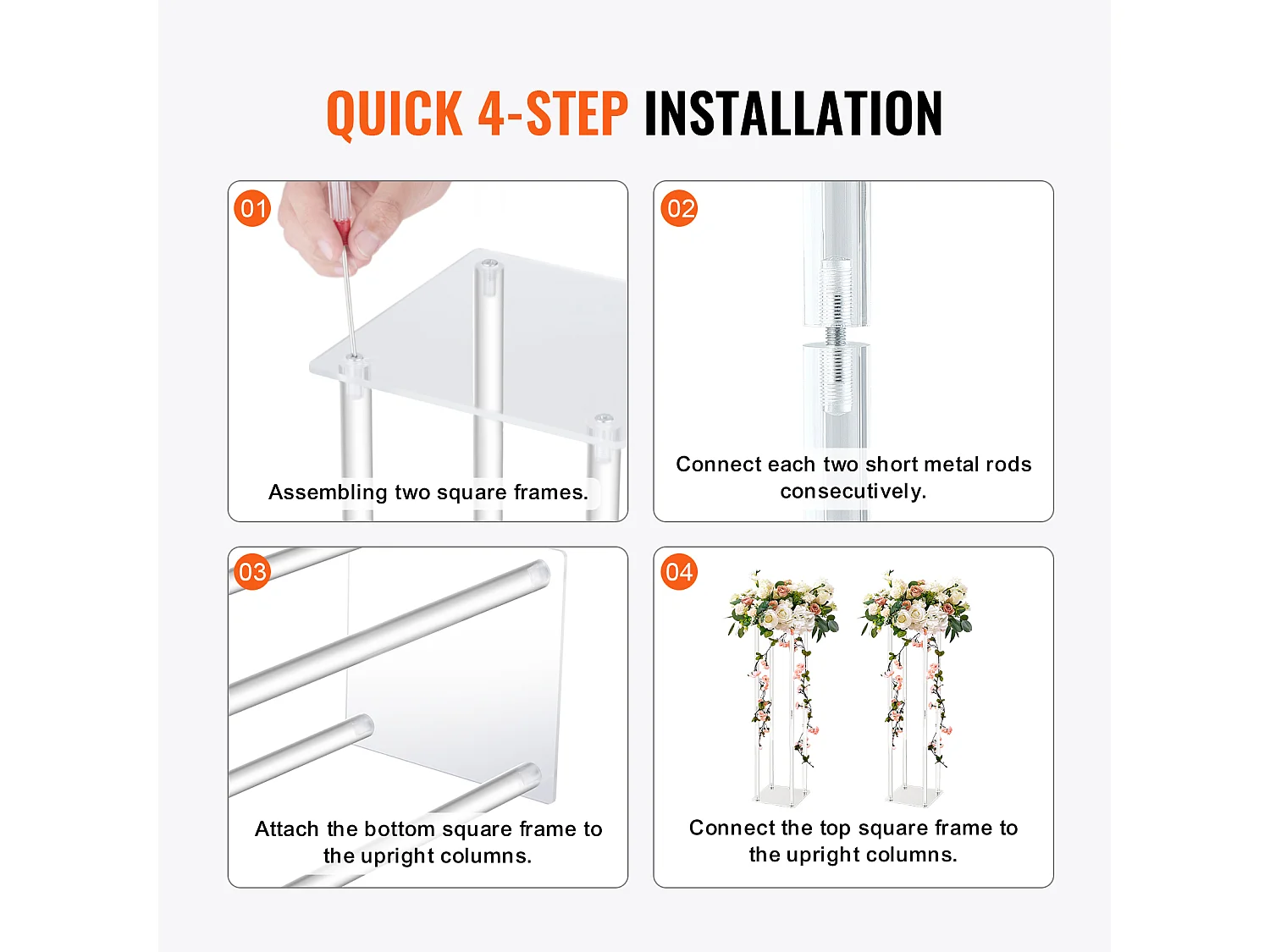 QUICK 4-STEP INSTALLATION

01

Assembling two square frames.

02

Connect each two short metal rods consecutively.

03

Attach the bottom square frame to the upright columns.

04

Connect the top square frame to the upright columns.