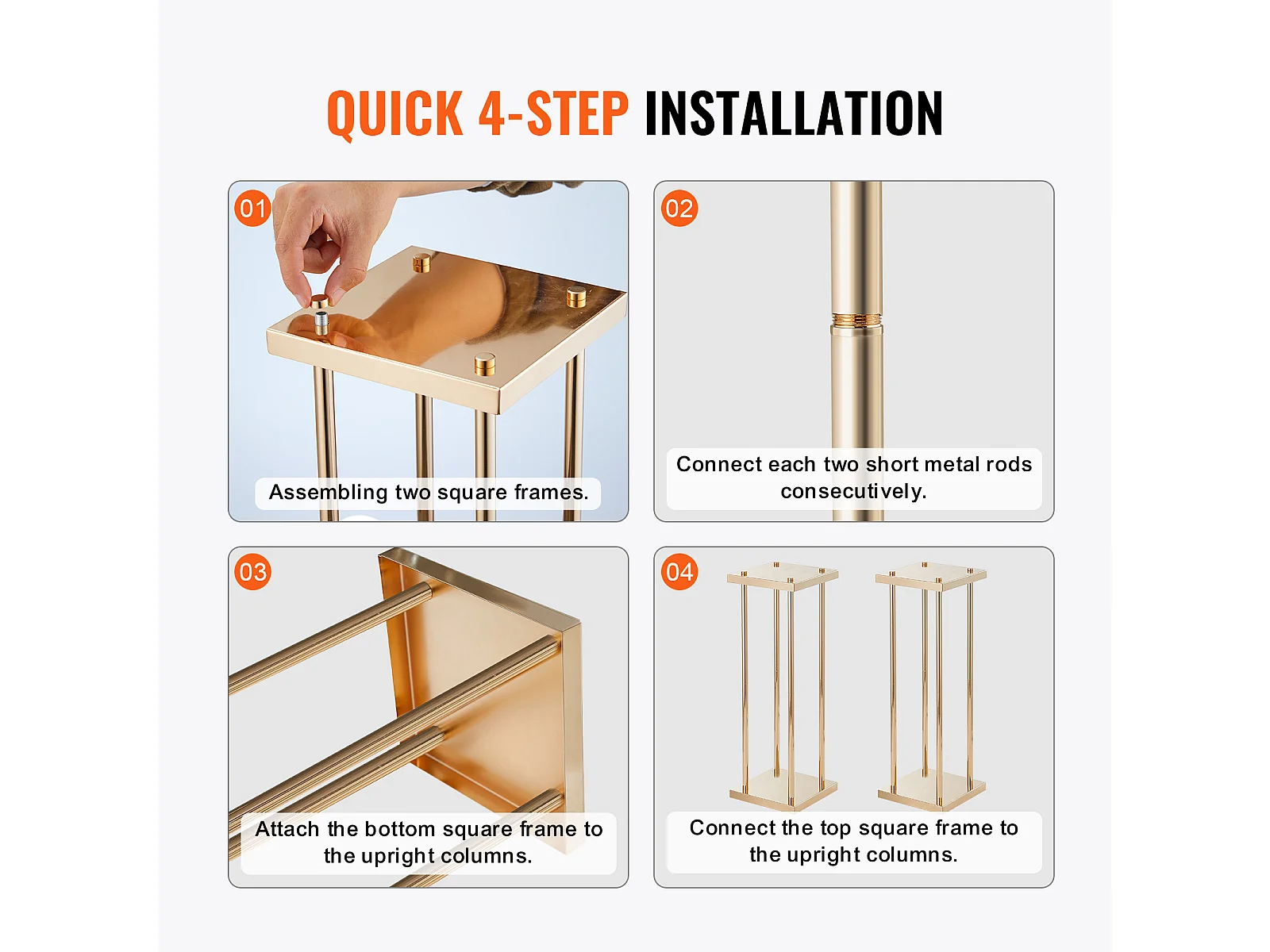 QUICK 4-STEP INSTALLATION

01

Assembling two square frames.

02

Connect each two short metal rods consecutively.

03

Attach the bottom square frame to the upright columns.

04

Connect the top square frame to the upright columns.