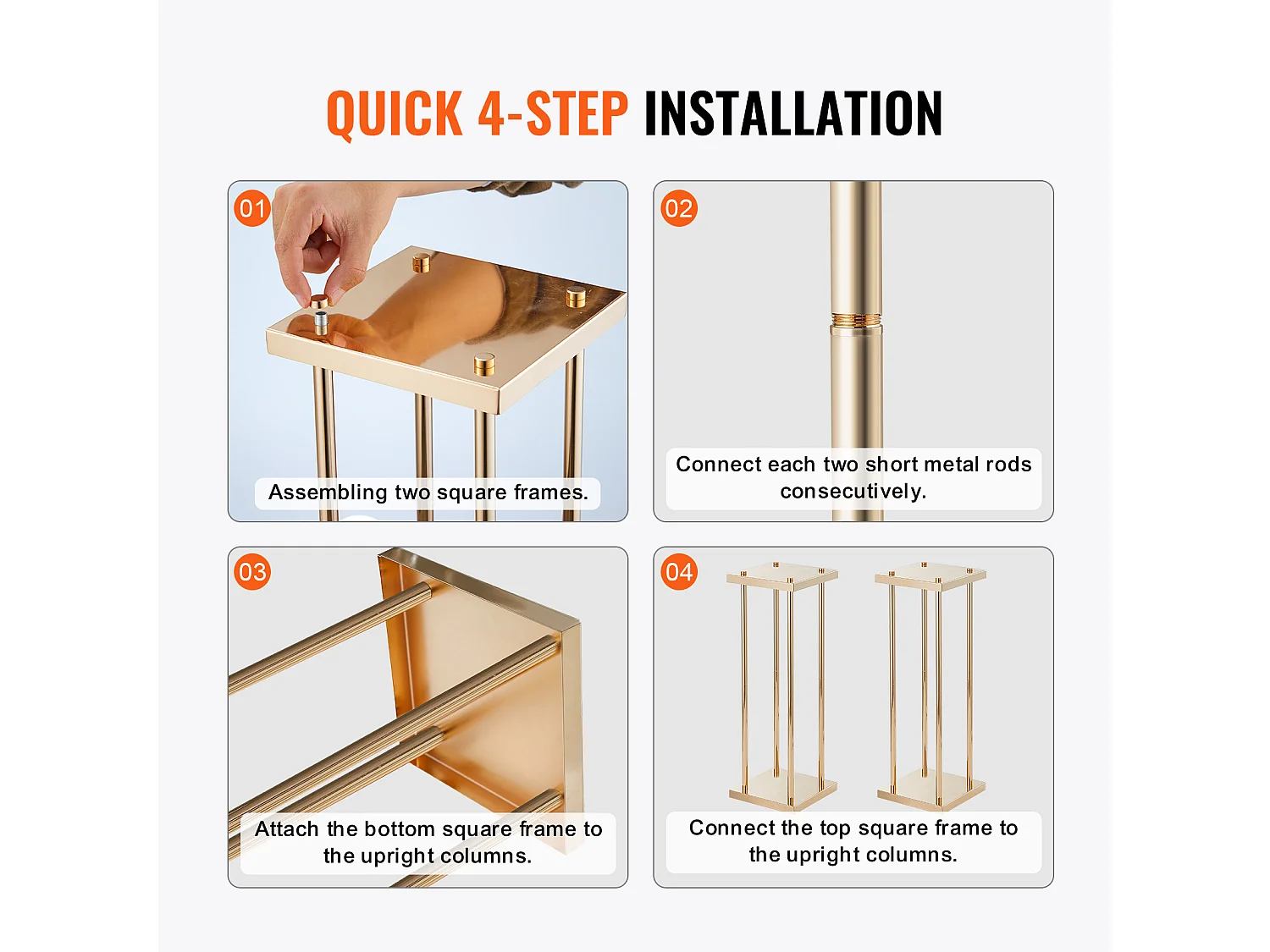 QUICK 4-STEP INSTALLATION

01
Assembling two square frames.

02
Connect each two short metal rods consecutively.

03
Attach the bottom square frame to the upright columns.

04
Connect the top square frame to the upright columns.