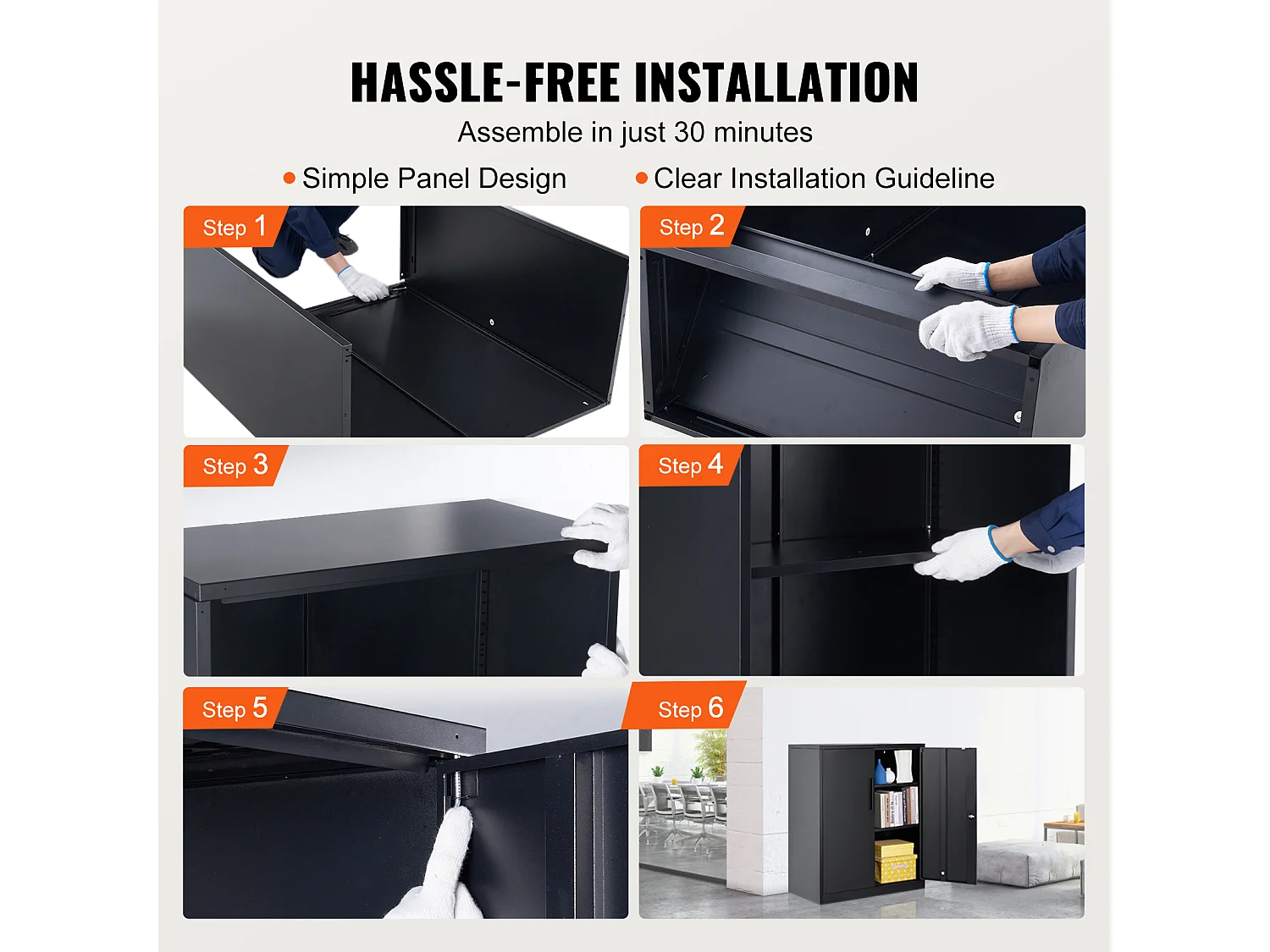 HASSLE-FREE INSTALLATION

Assemble in just 30 minutes

Simple Panel Design

Clear Installation Guideline

Step 1

Step 2

Step 3

Step 4

Step 5

Step 6