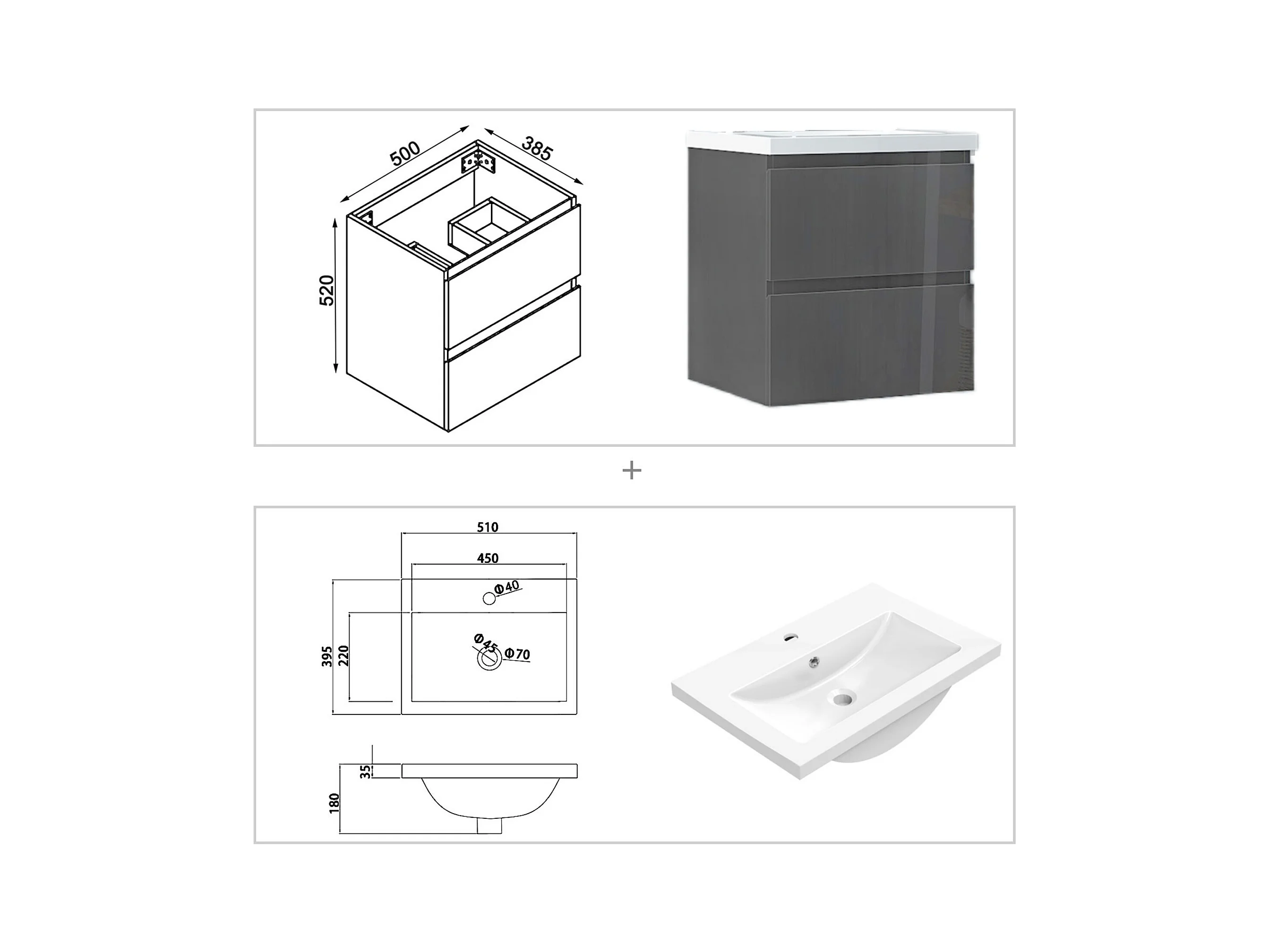 500
385
520

+

510
450
Φ40
Φ45
Φ70
395
220
35
180