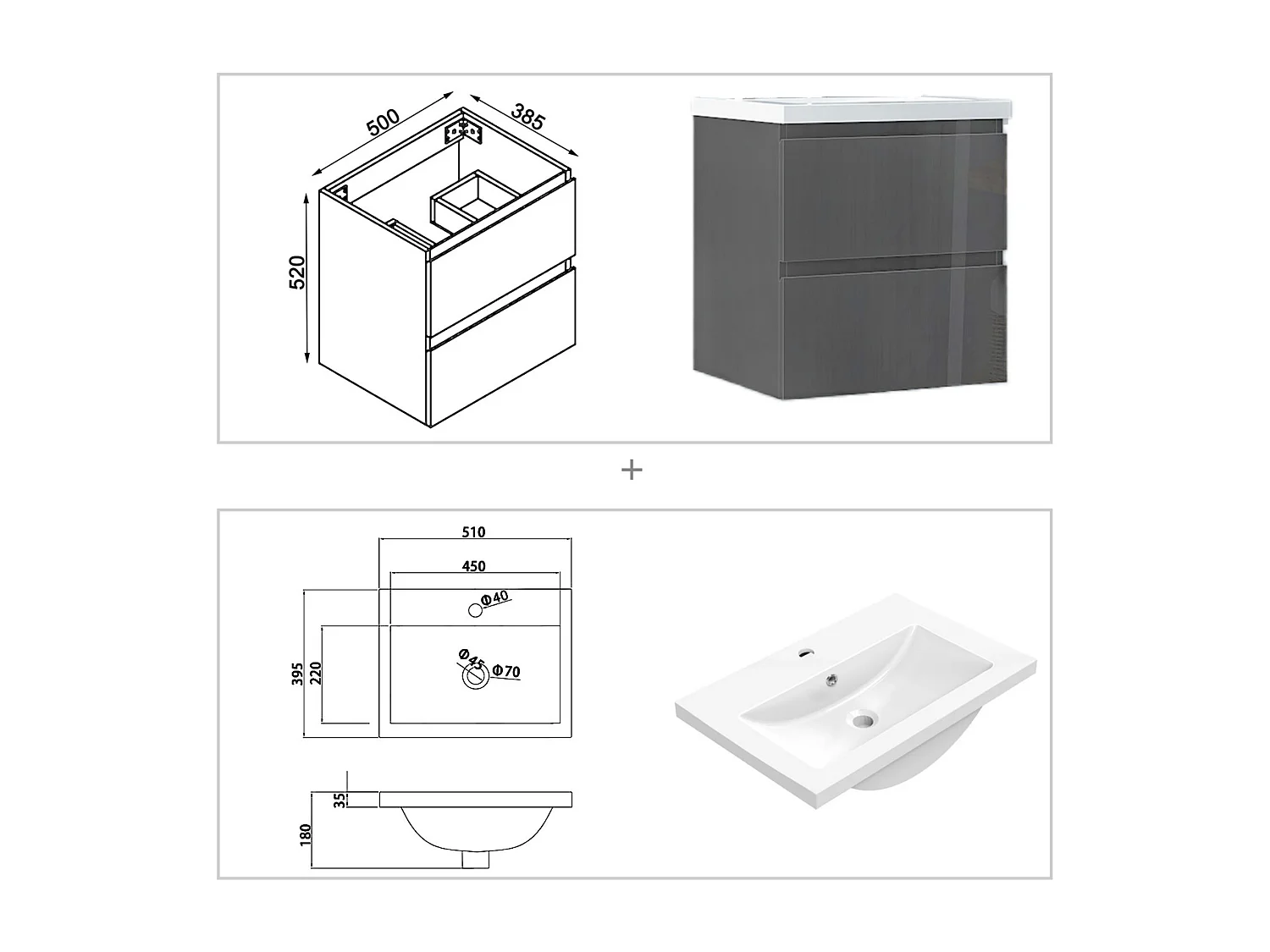 500

385

520

+

510

450

Φ40

Φ45

Φ70

395

220

35

180