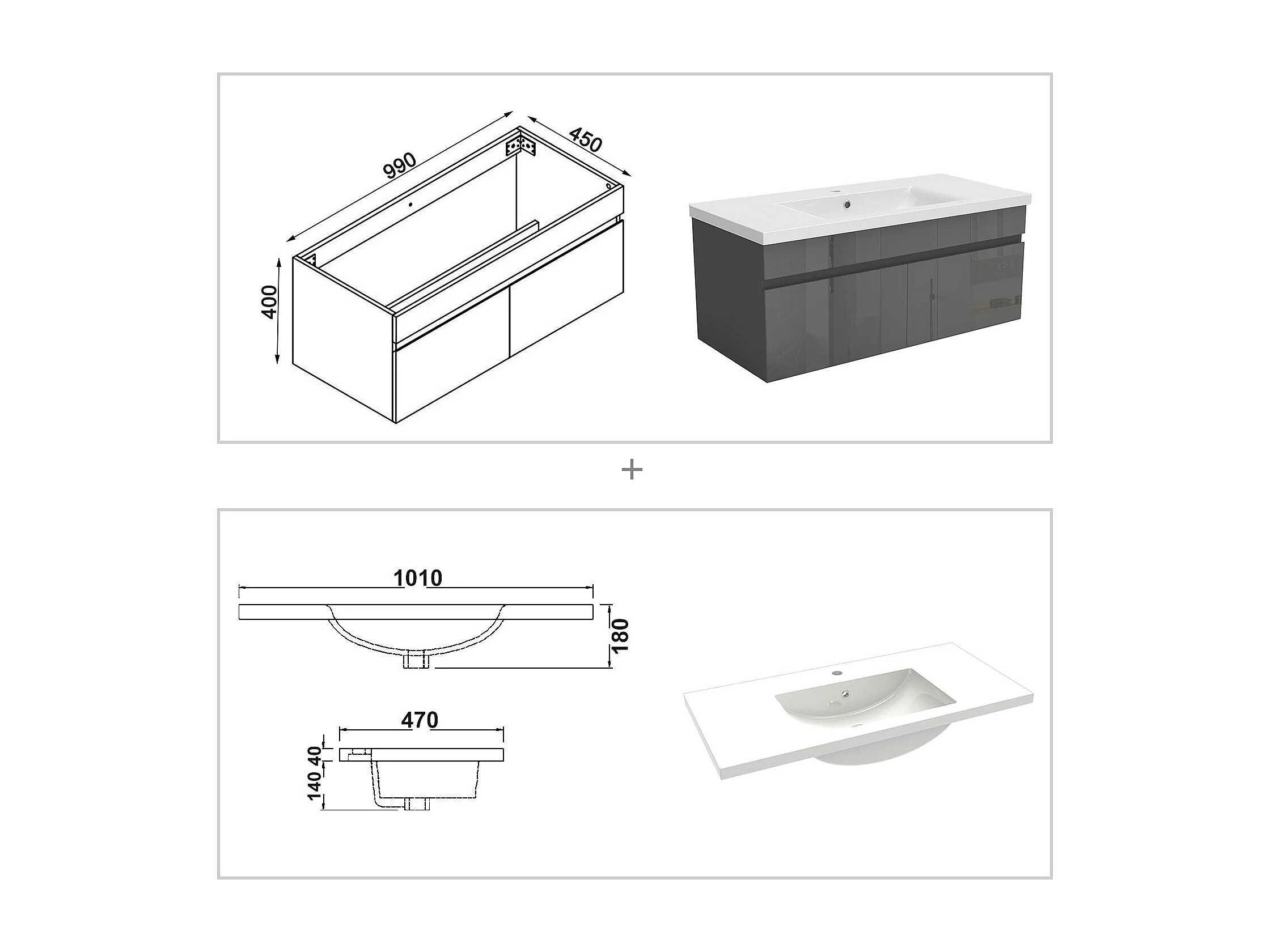 990

450

400

+

1010

180

470

40

140