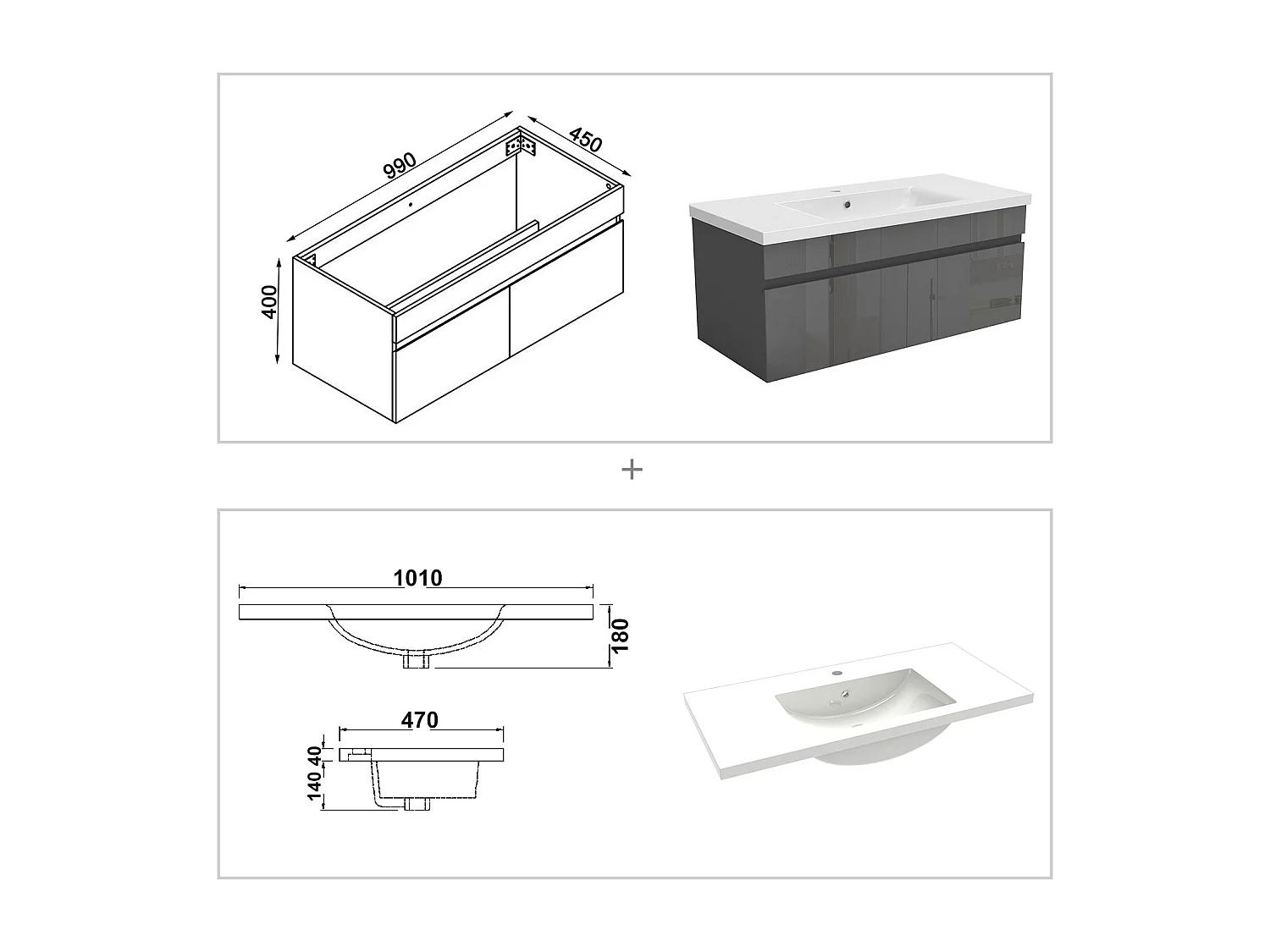 990

450

400

+

1010

180

470

40

140