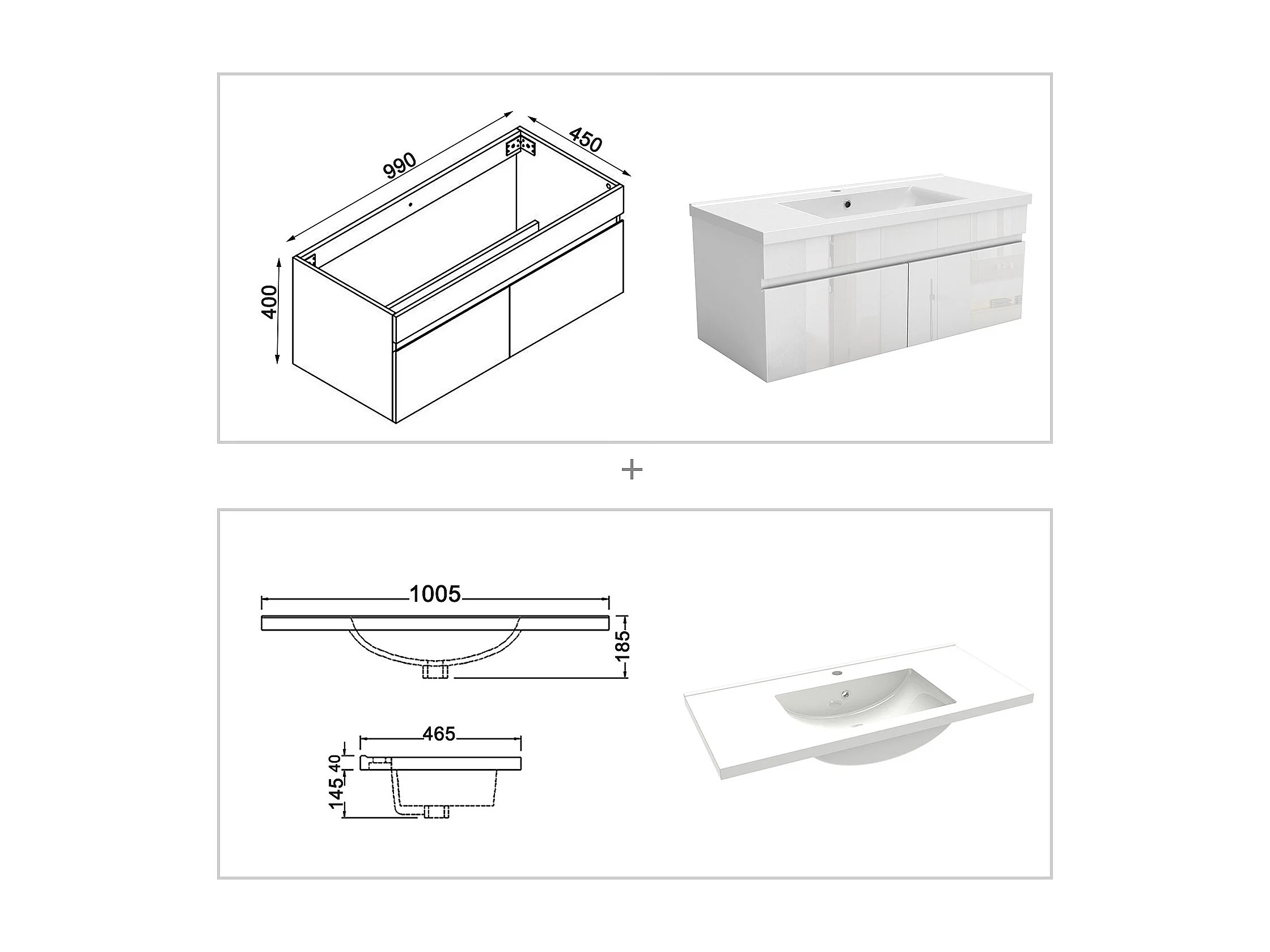 990
450
400

+

1005
185
465
40
145