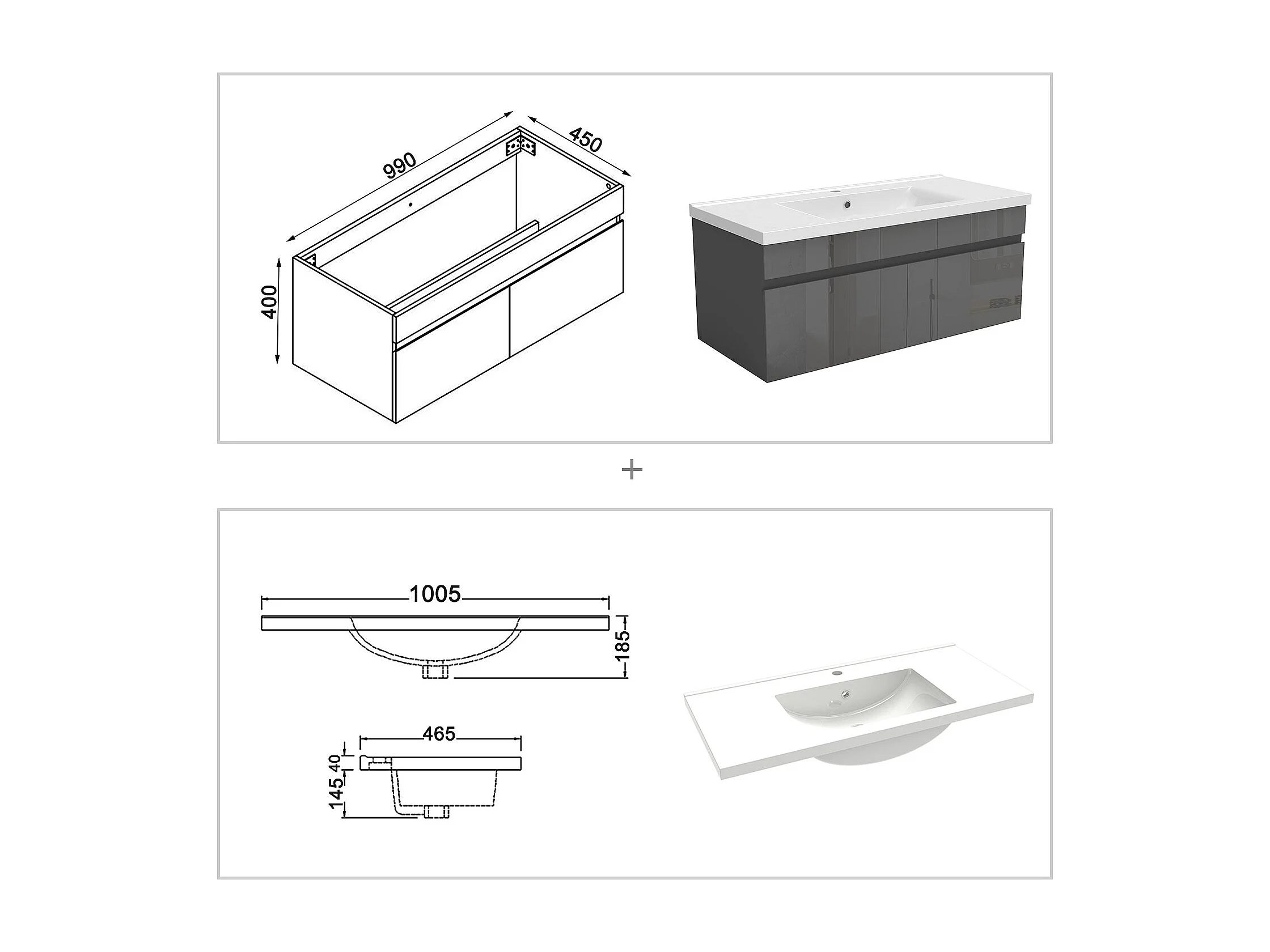 990
450
400

+

1005
185
465
40
145