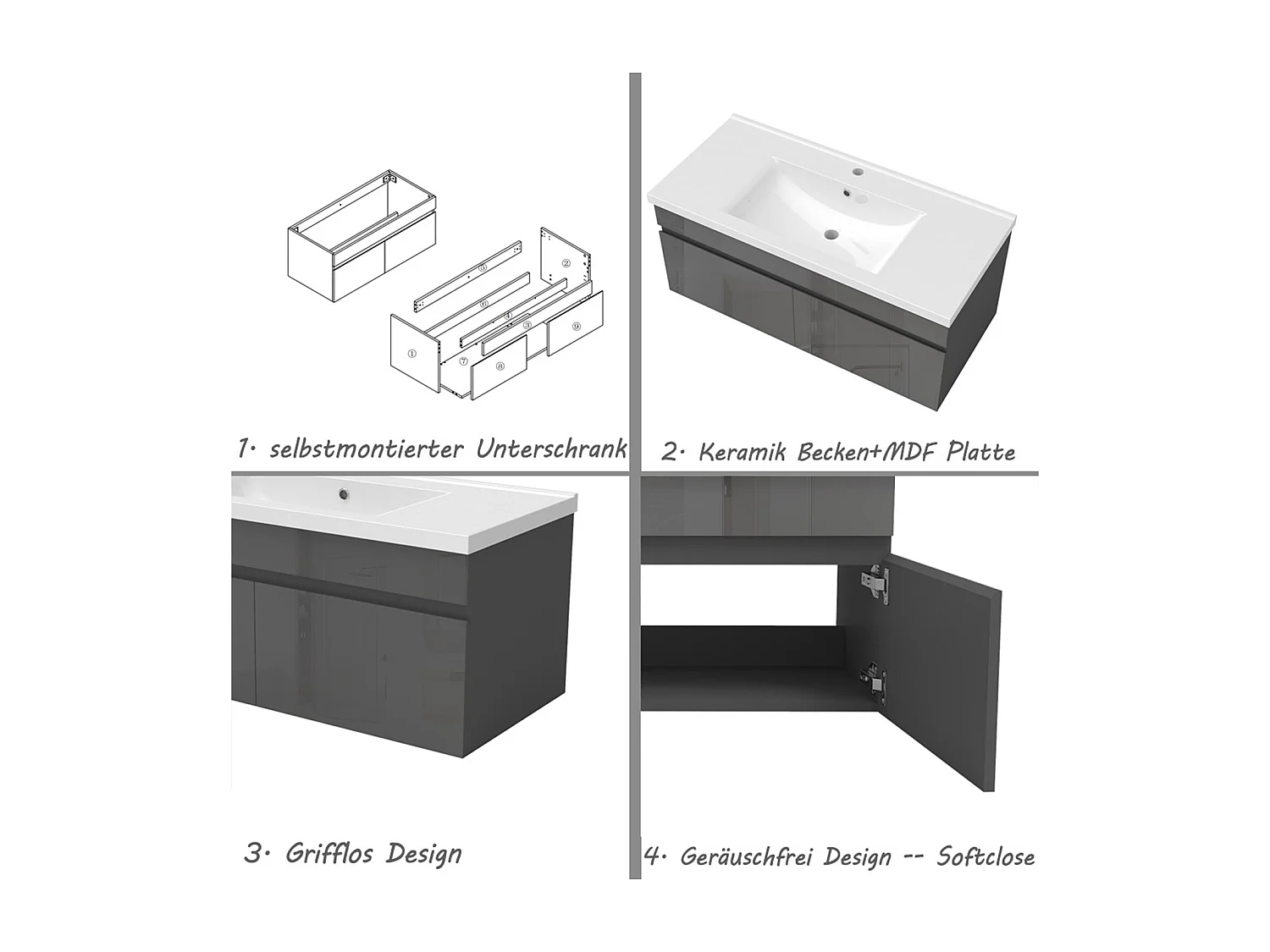 ⑤

②

⑥

④

③

⑨

①

⑦

⑧

1· selbstmontierter Unterschrank

2· Keramik Becken+MDF Platte

3· Grifflos Design

4· Geräuschfrei Design -- Softclose