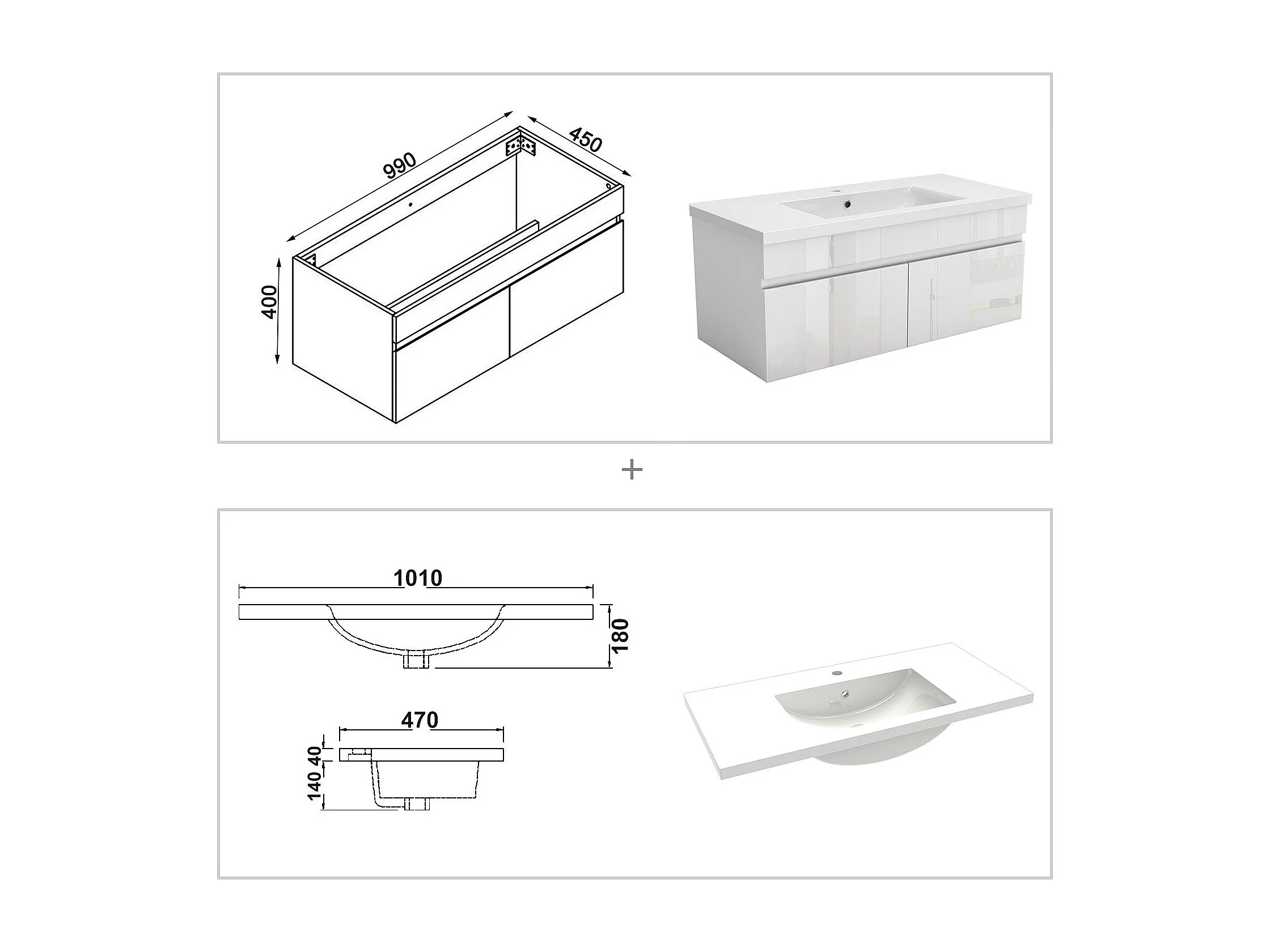 990
450
400
+
1010
180
470
40
140