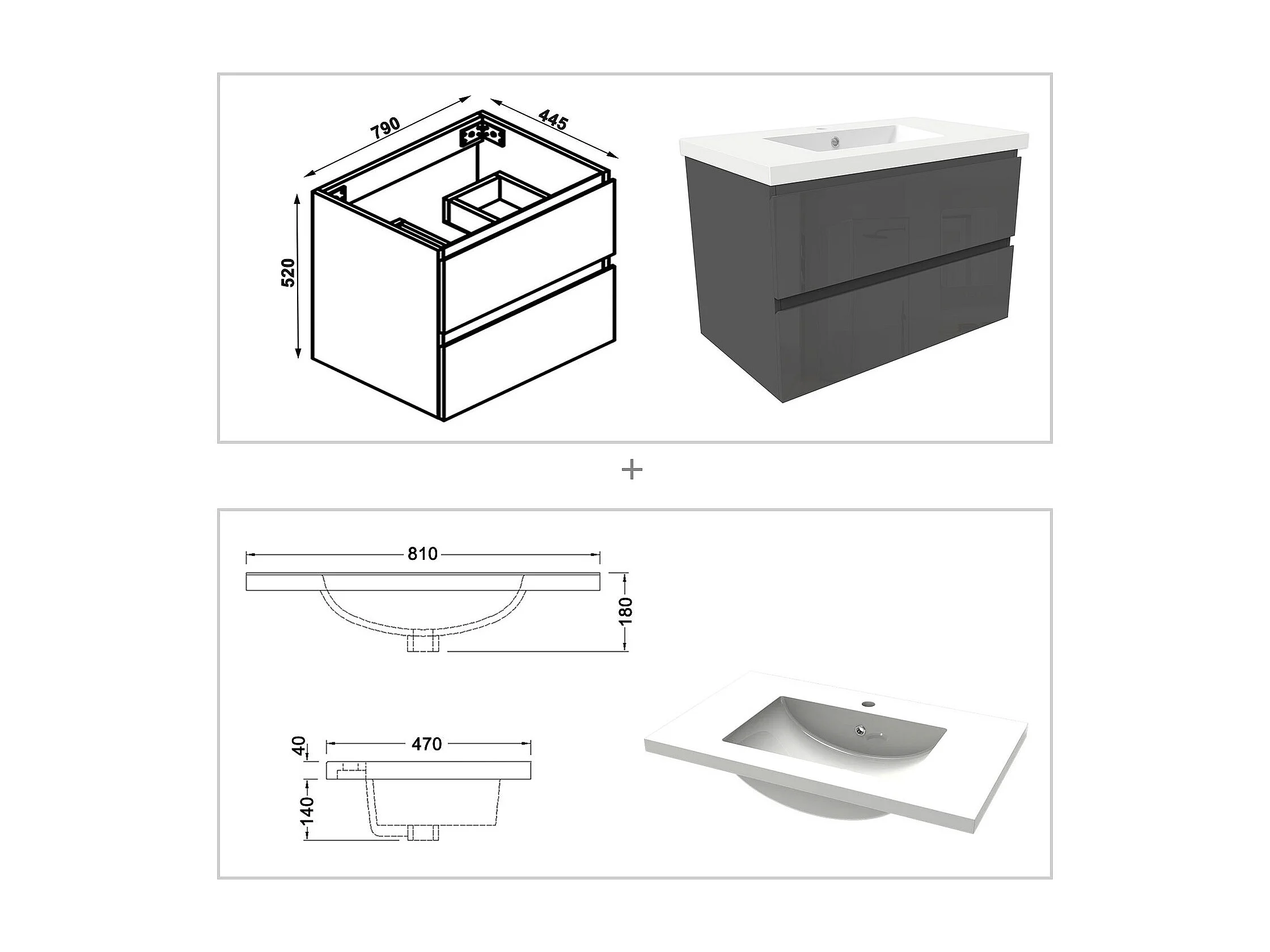 790
445
520

+

810
180

40
470
140