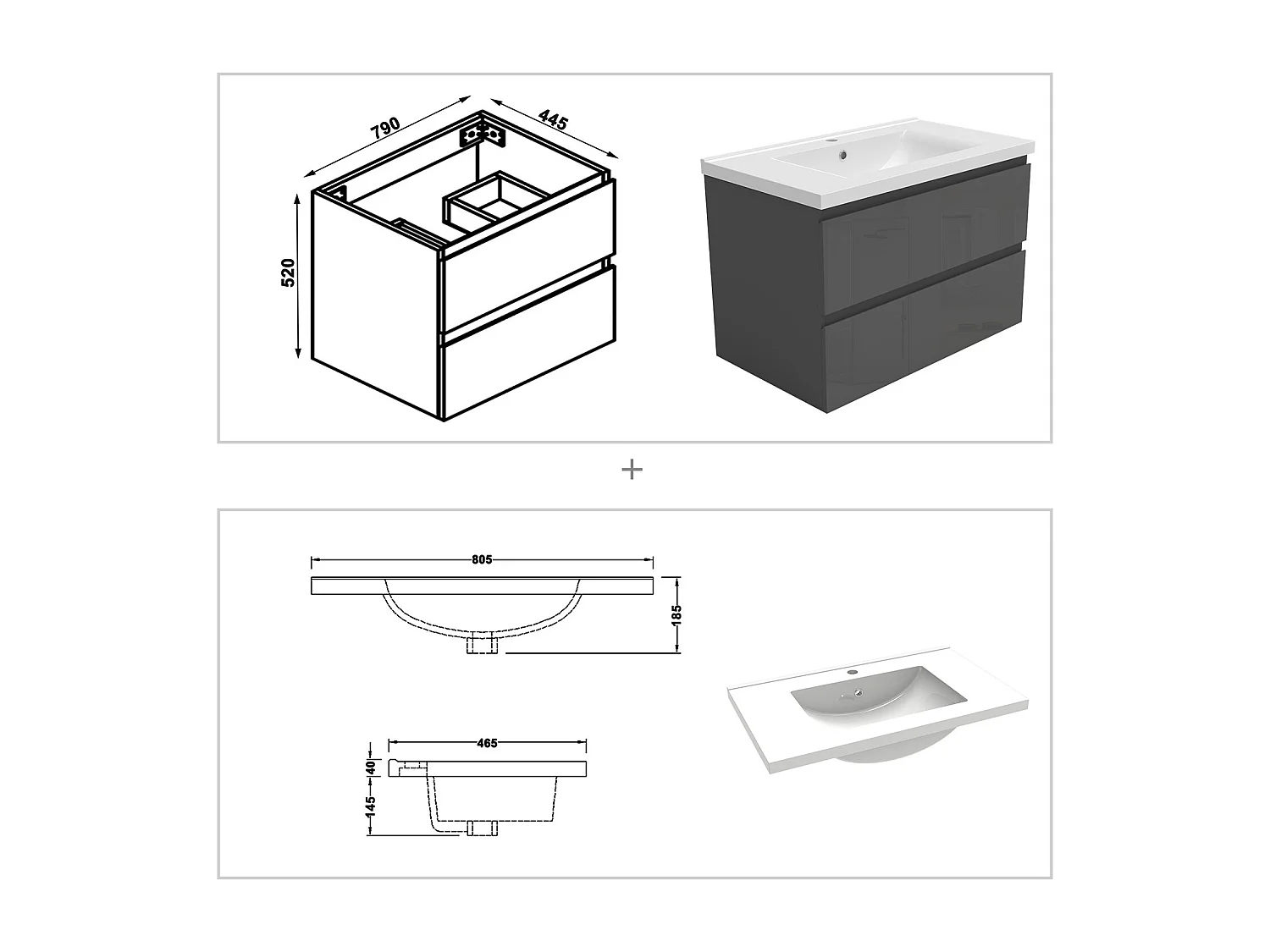 790
445
520

+

805
185

465
40
145