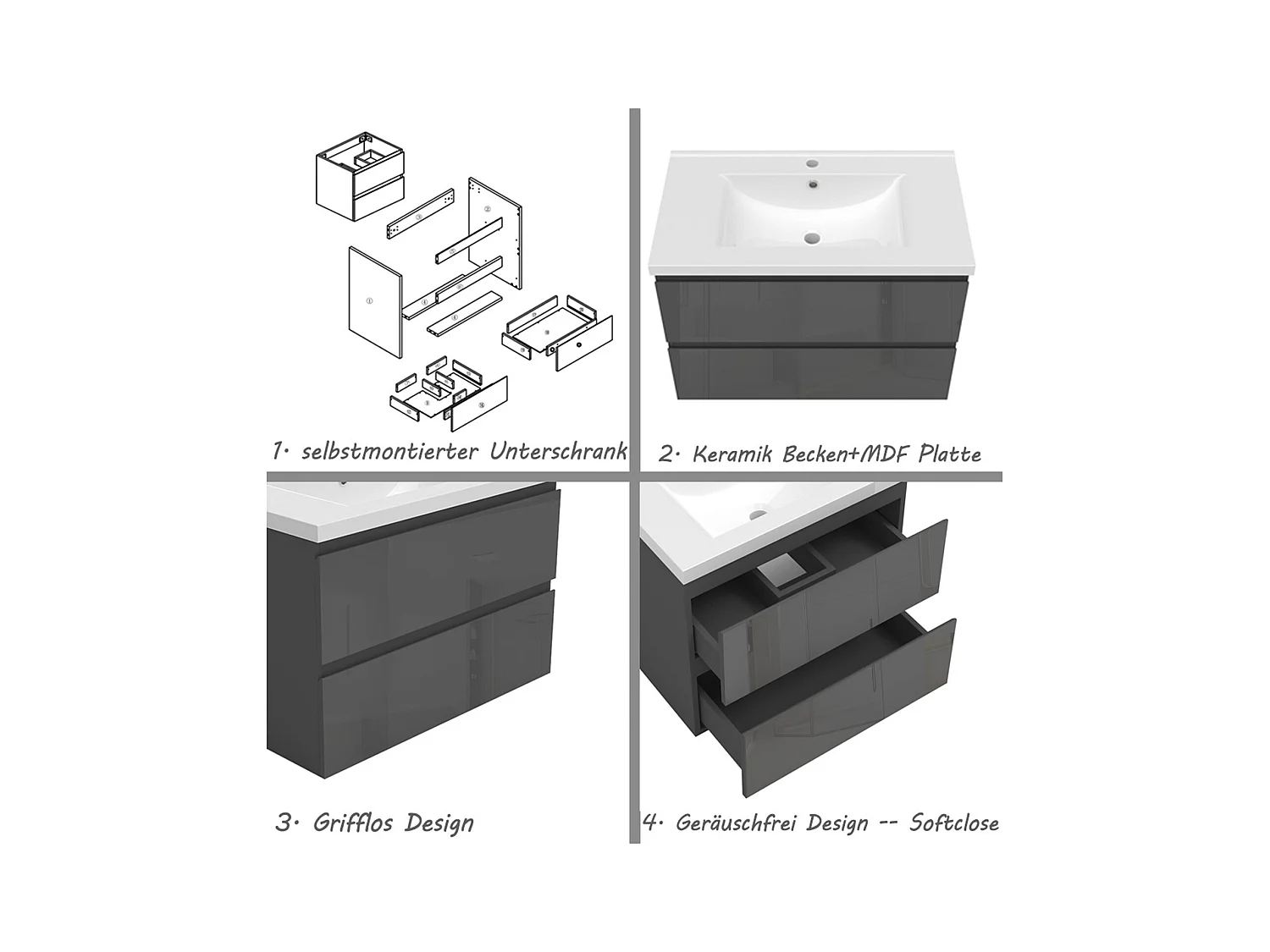 1. selbstmontierter Unterschrank

2. Keramik Becken+MDF Platte

3. Grifflos Design

4. Geräuschfrei Design -- Softclose