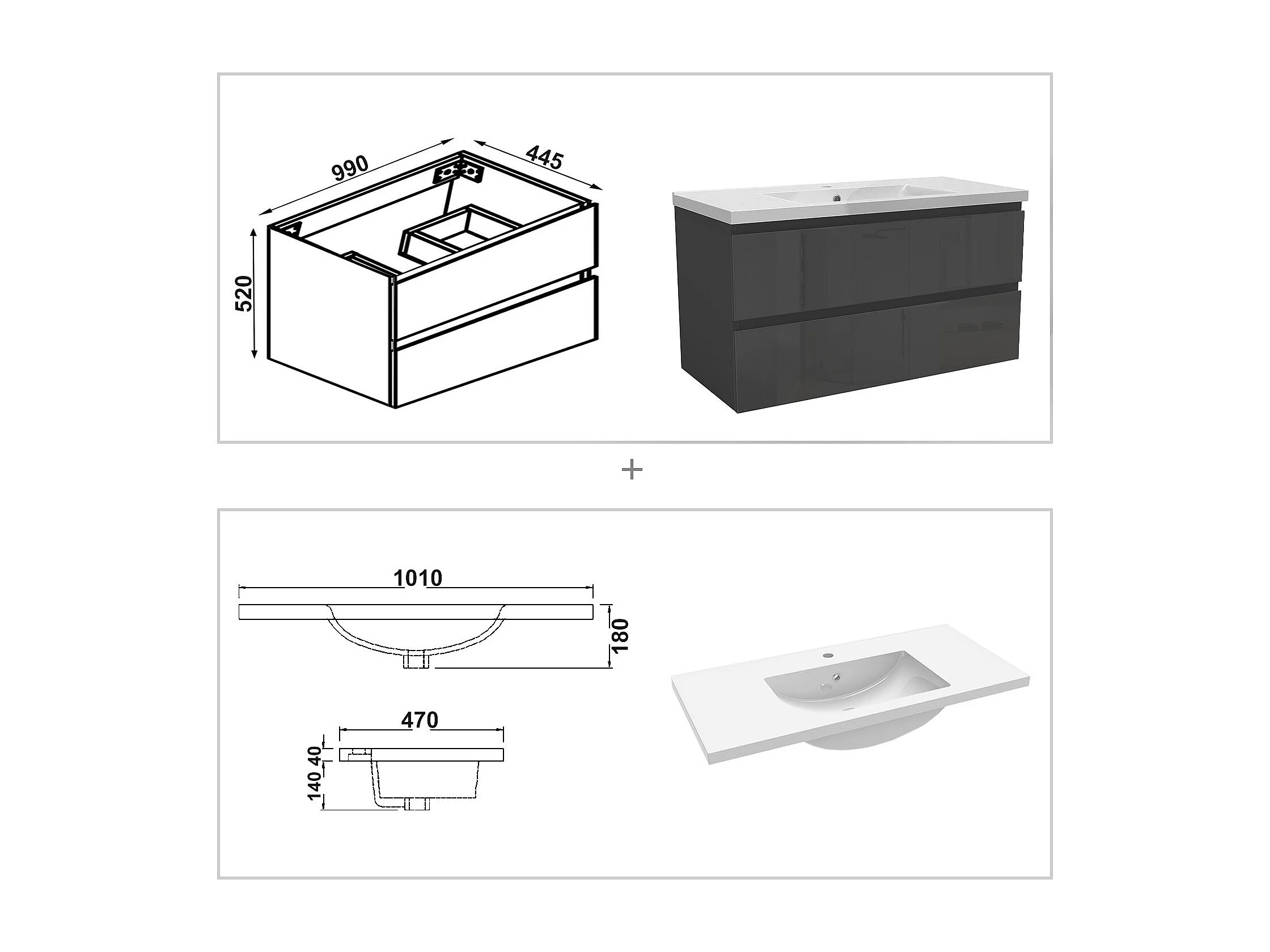 990
445
520

+

1010
180
470
40
140