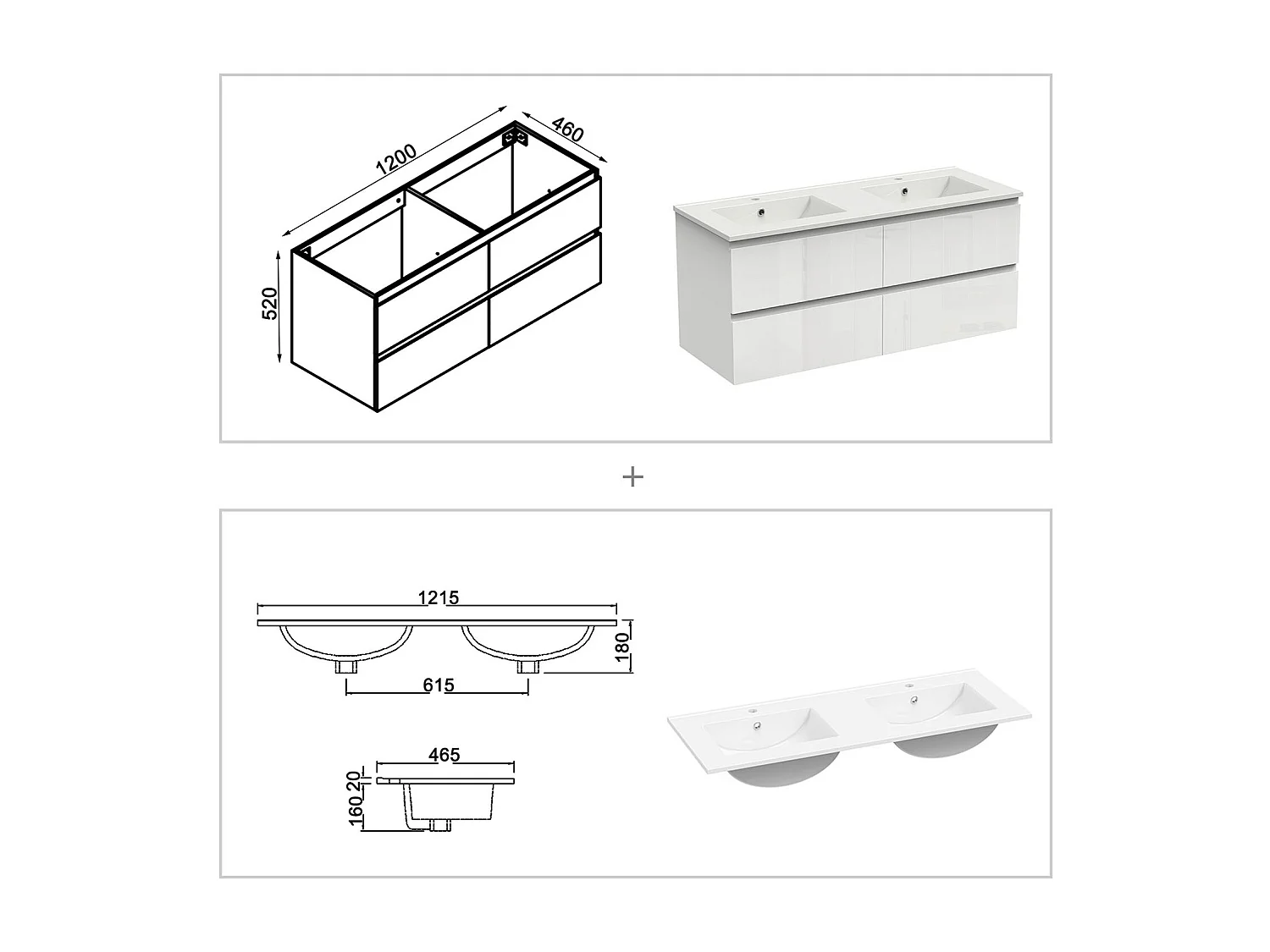 1200
460
520

+

1215
180
615
465
20
160