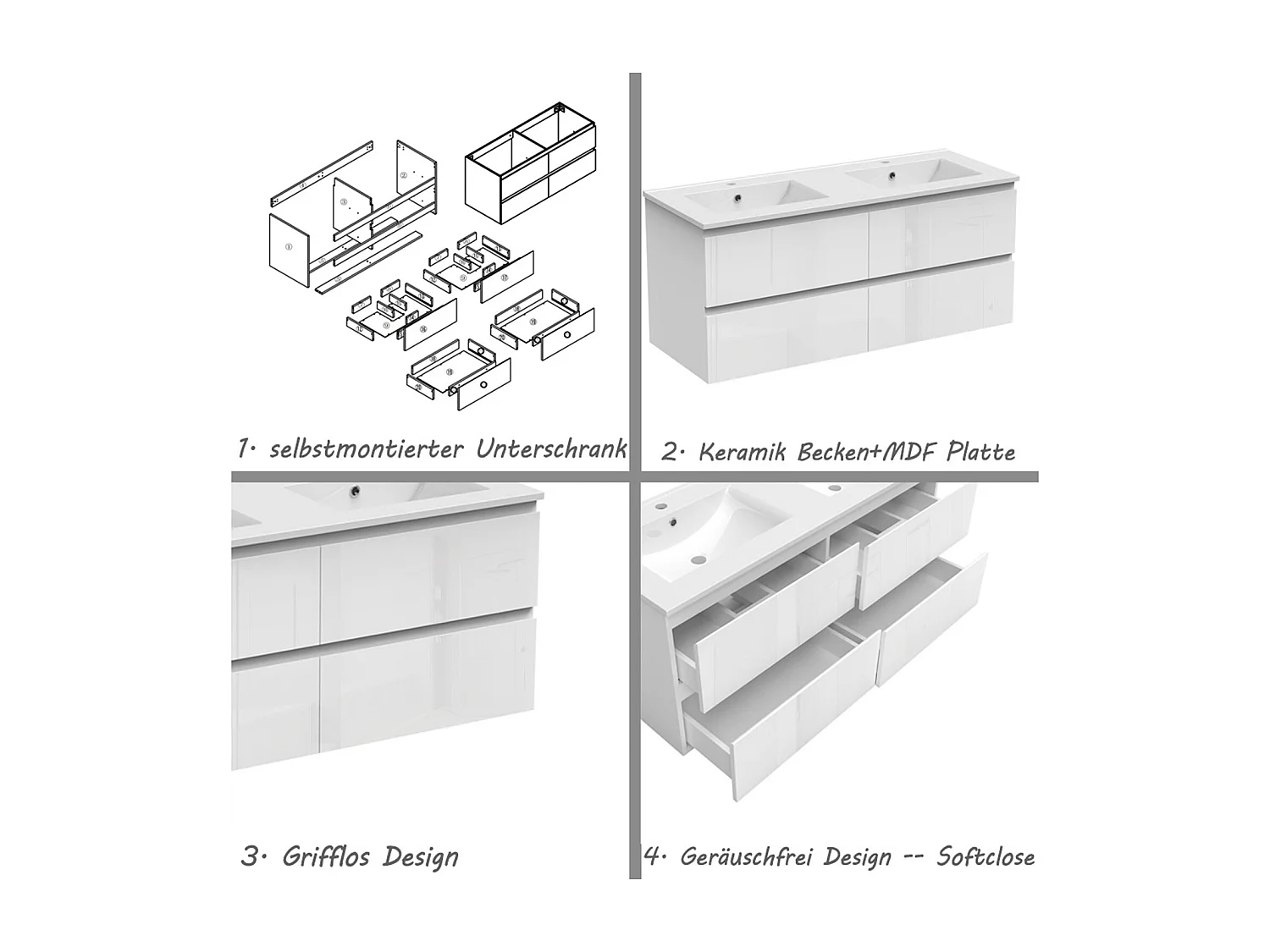 1· selbstmontierter Unterschrank

2· Keramik Becken+MDF Platte

3· Grifflos Design

4· Geräuschfrei Design -- Softclose