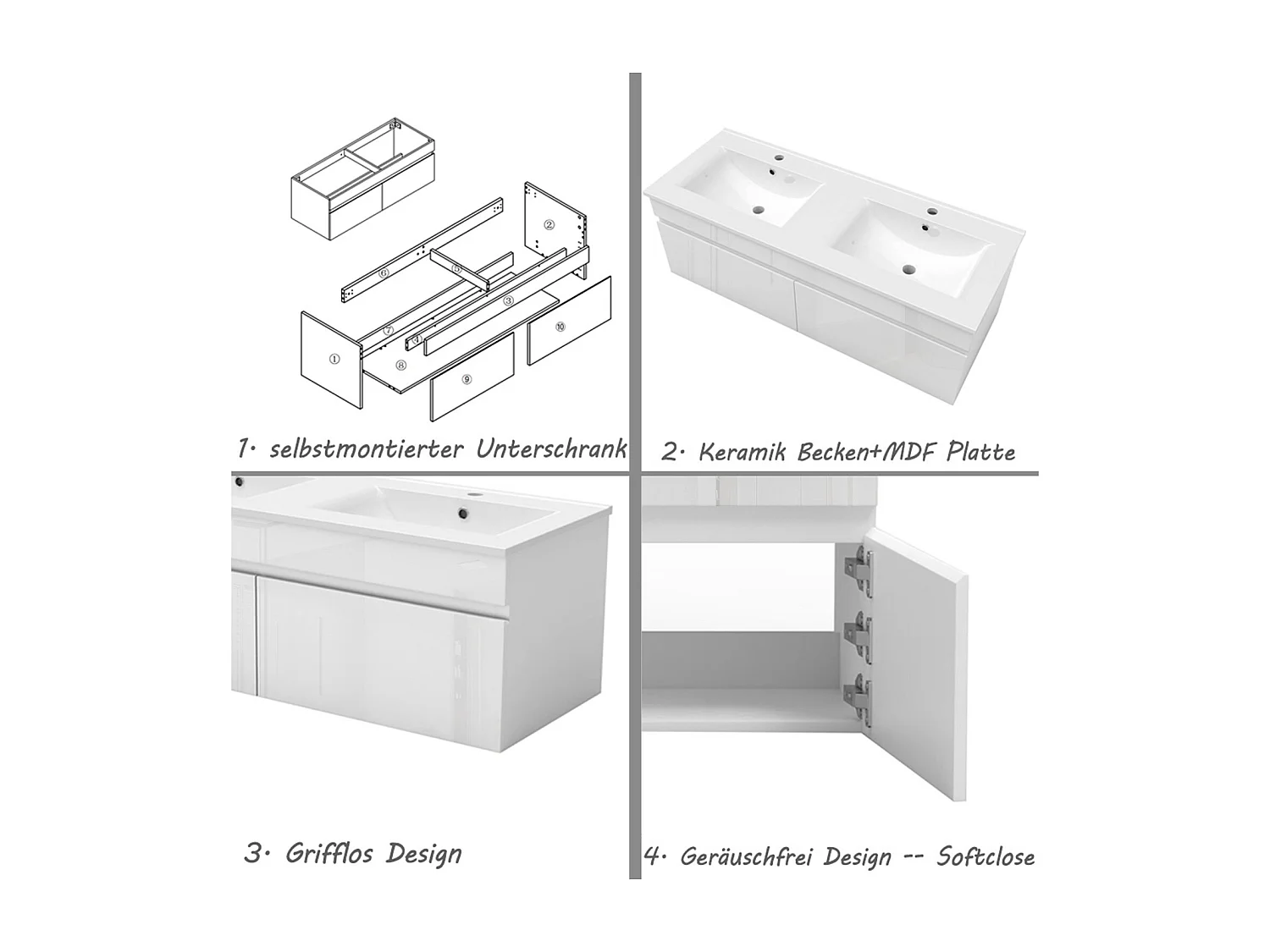 ②
⑥
⑤
③
⑦
④
⑩
①
⑧
⑨

1· selbstmontierter Unterschrank

2· Keramik Becken+MDF Platte

3· Grifflos Design

4· Geräuschfrei Design -- Softclose