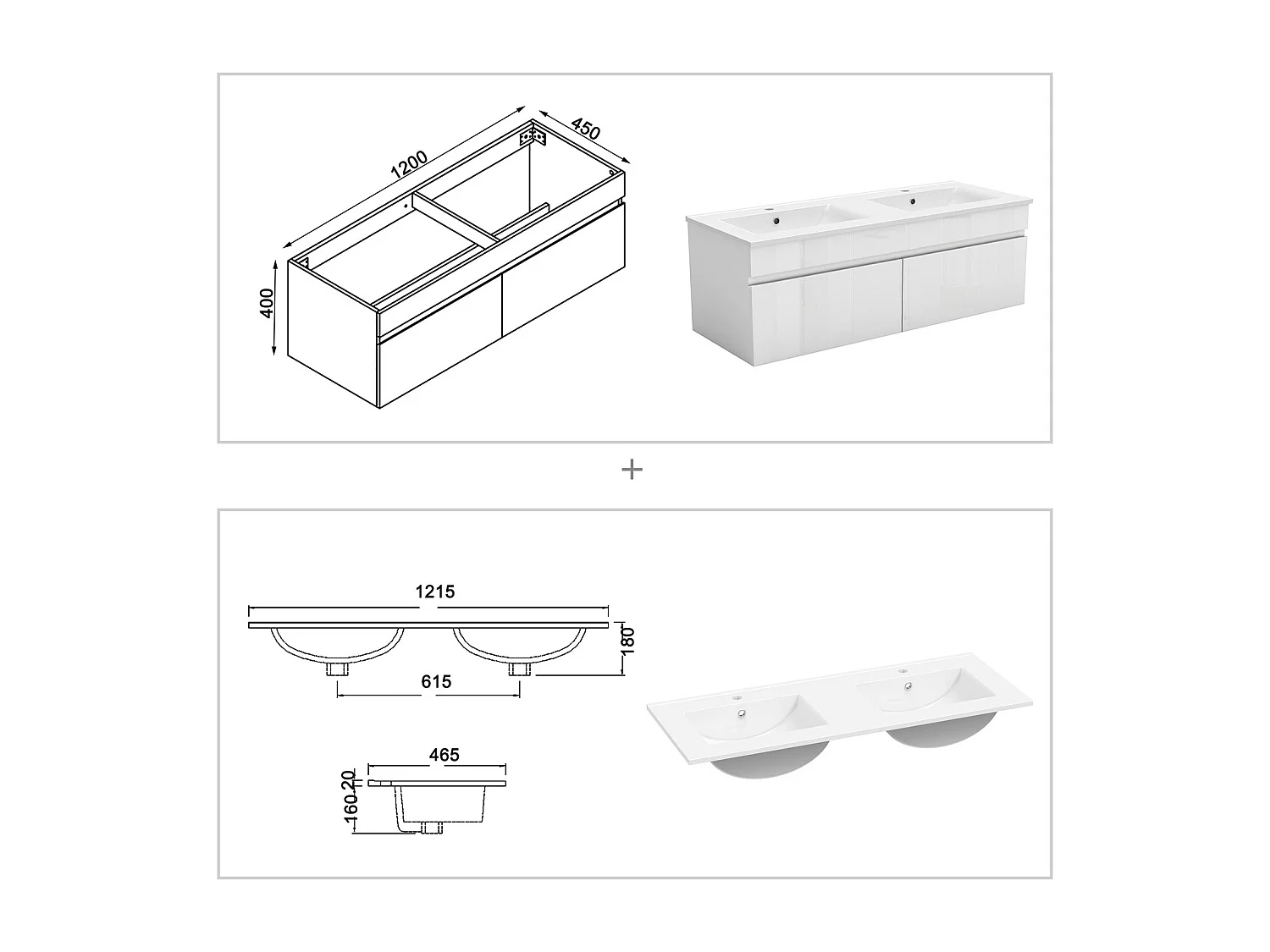 1200
450
400

+

1215
180
615

465
20
160