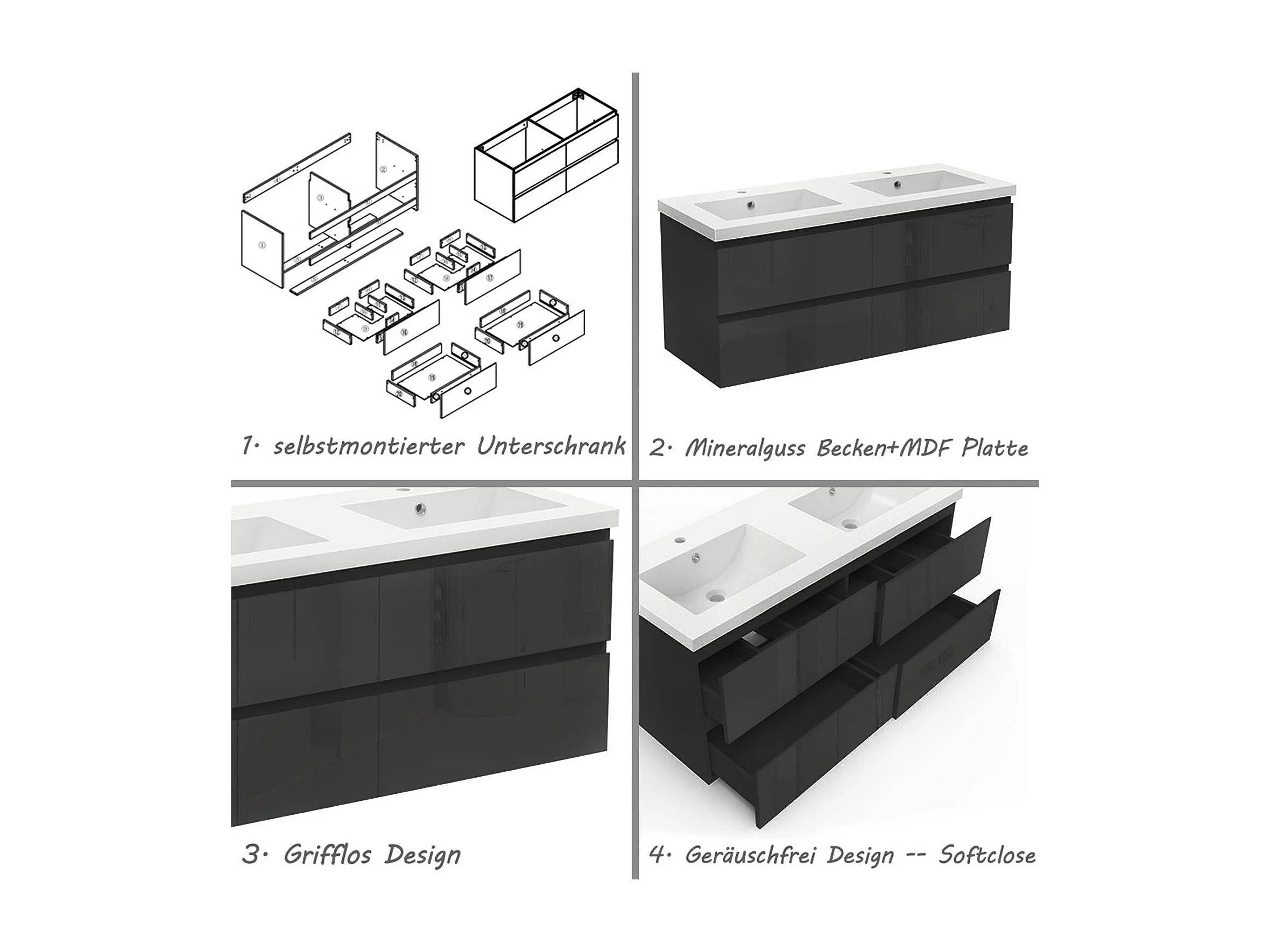 1. selbstmontierter Unterschrank

2. Mineralguss Becken+MDF Platte

3. Grifflos Design

4. Geräuschfrei Design -- Softclose