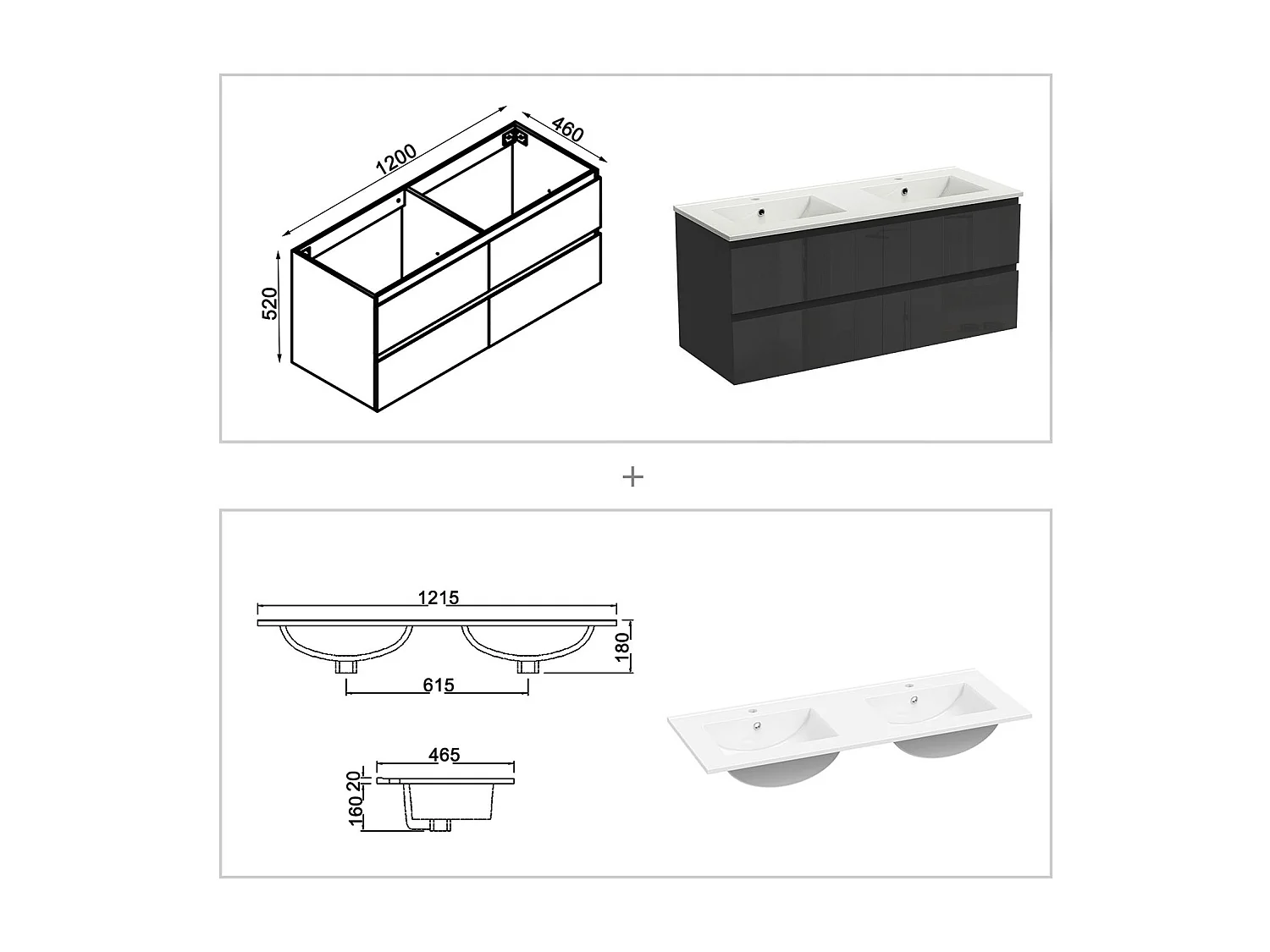 1200
460
520

+

1215
180
615

465
20
160