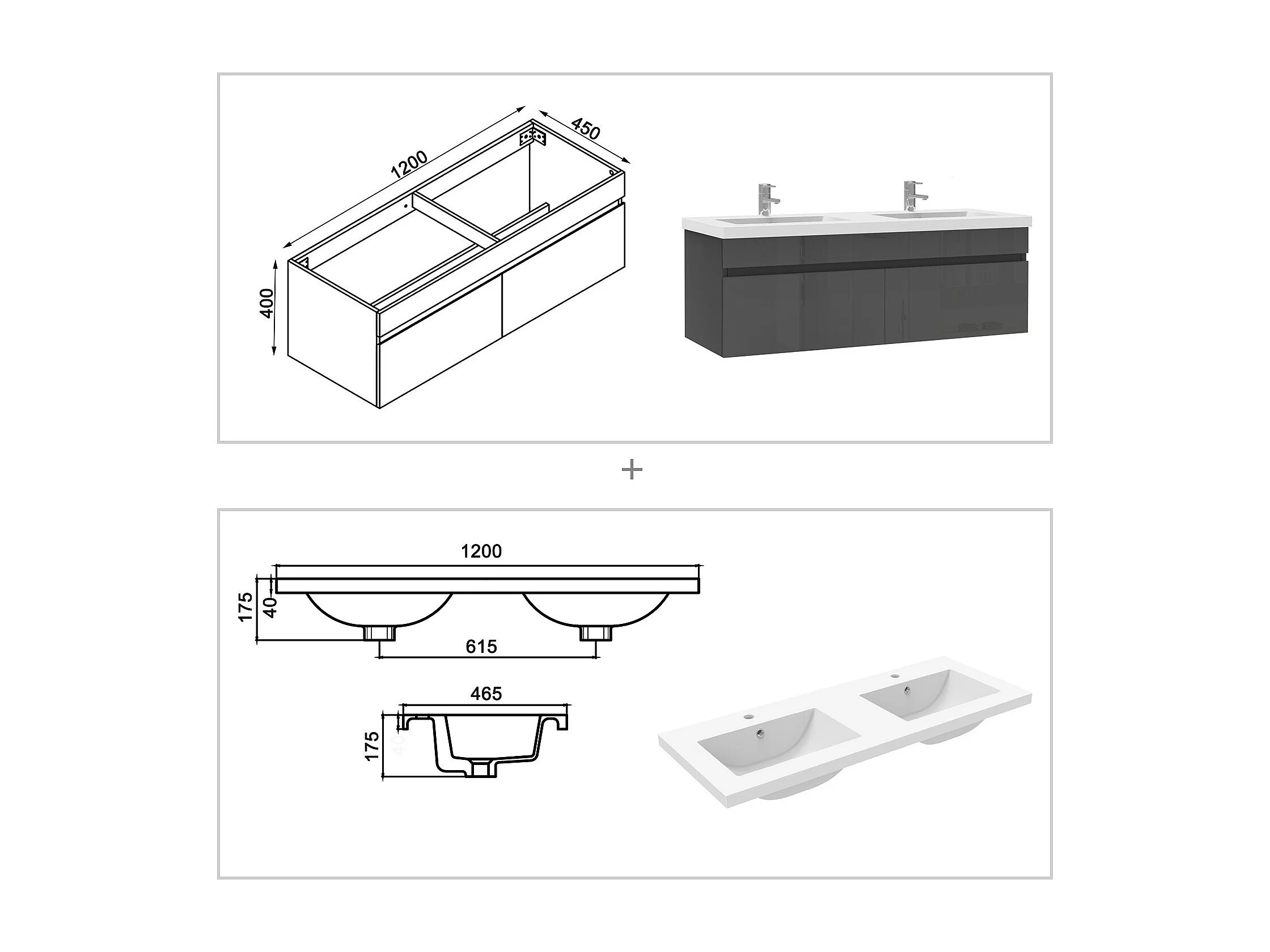 1200
450
400

+

1200
175
40
615

465
175
40