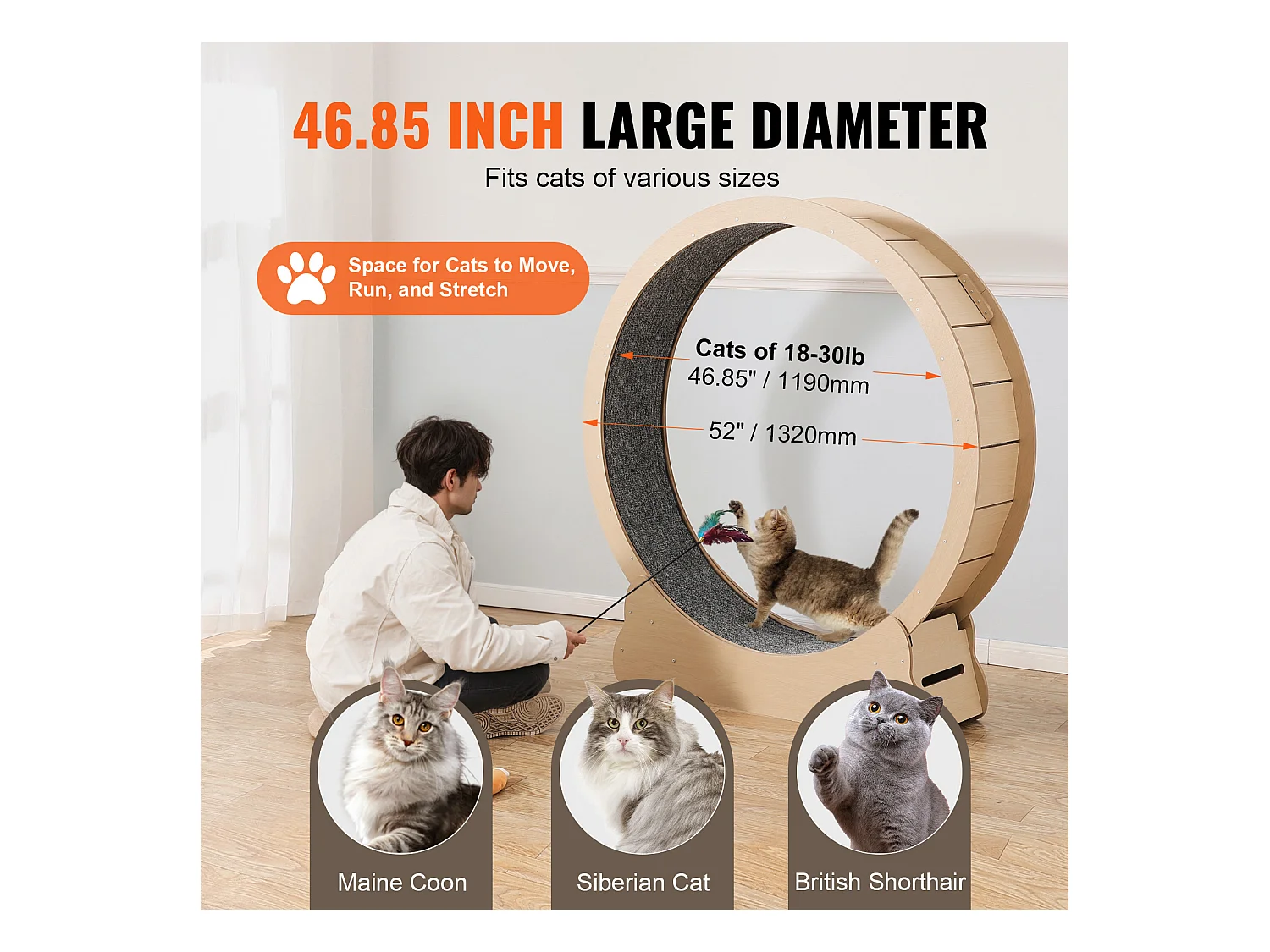 46.85 INCH LARGE DIAMETER

Fits cats of various sizes

Space for Cats to Move, Run, and Stretch

Cats of 18-30lb
46.85" / 1190mm

52" / 1320mm

Maine Coon

Siberian Cat

British Shorthair