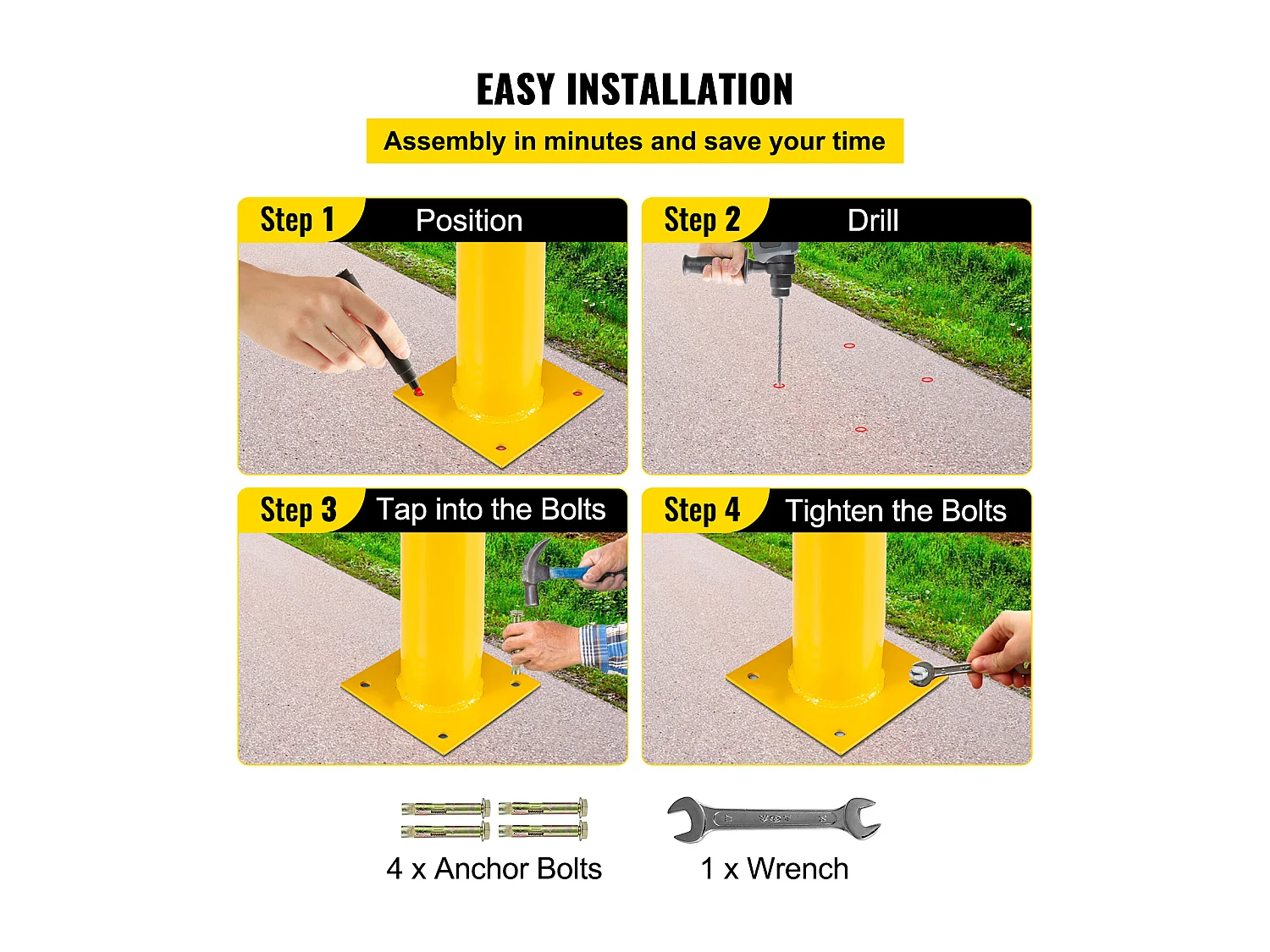 EASY INSTALLATION

Assembly in minutes and save your time

Step 1 Position

Step 2 Drill

Step 3 Tap into the Bolts

Step 4 Tighten the Bolts

4 x Anchor Bolts

1 x Wrench