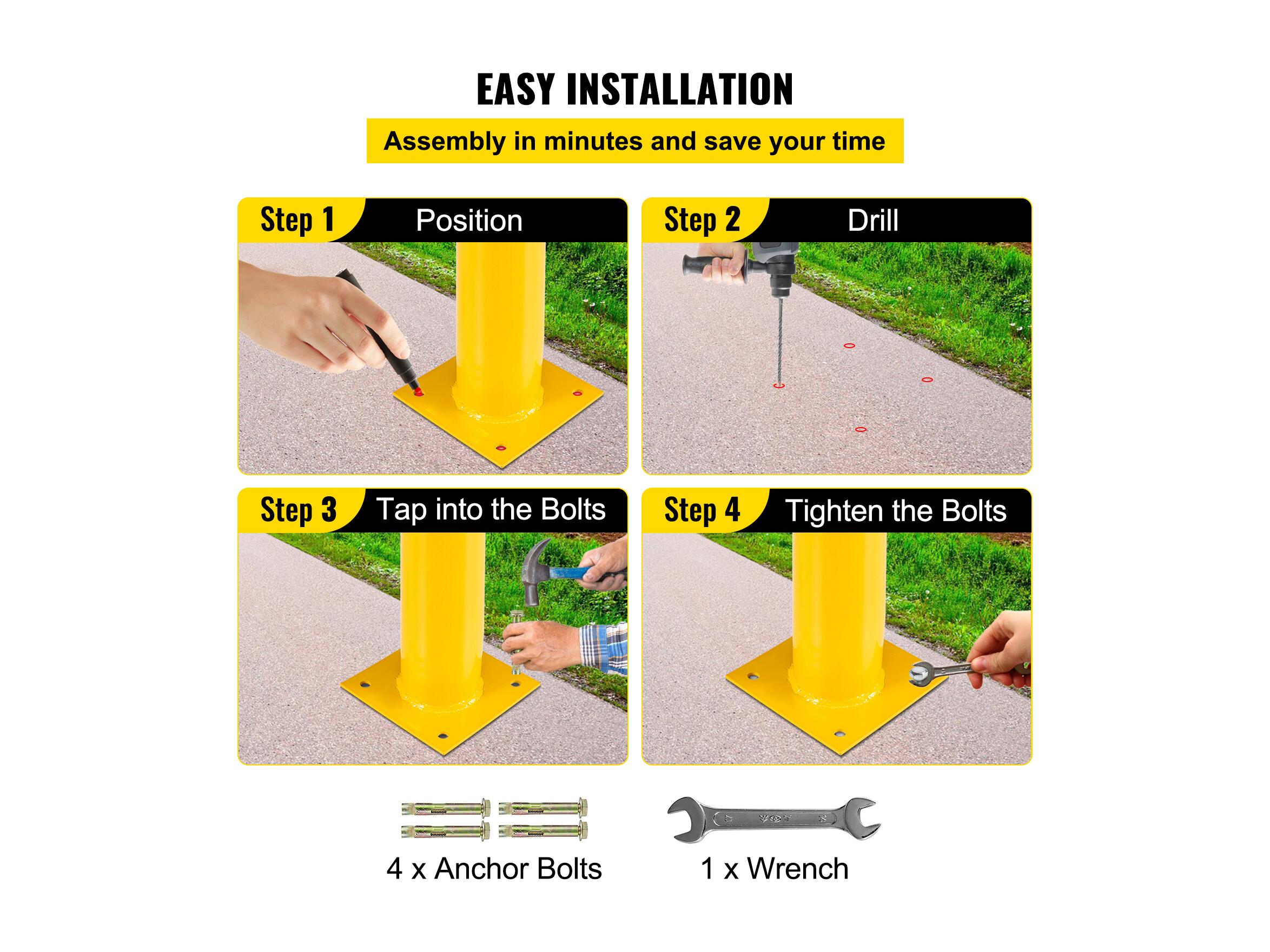 EASY INSTALLATION

Assembly in minutes and save your time

Step 1 Position

Step 2 Drill

Step 3 Tap into the Bolts

Step 4 Tighten the Bolts

4 x Anchor Bolts

1 x Wrench