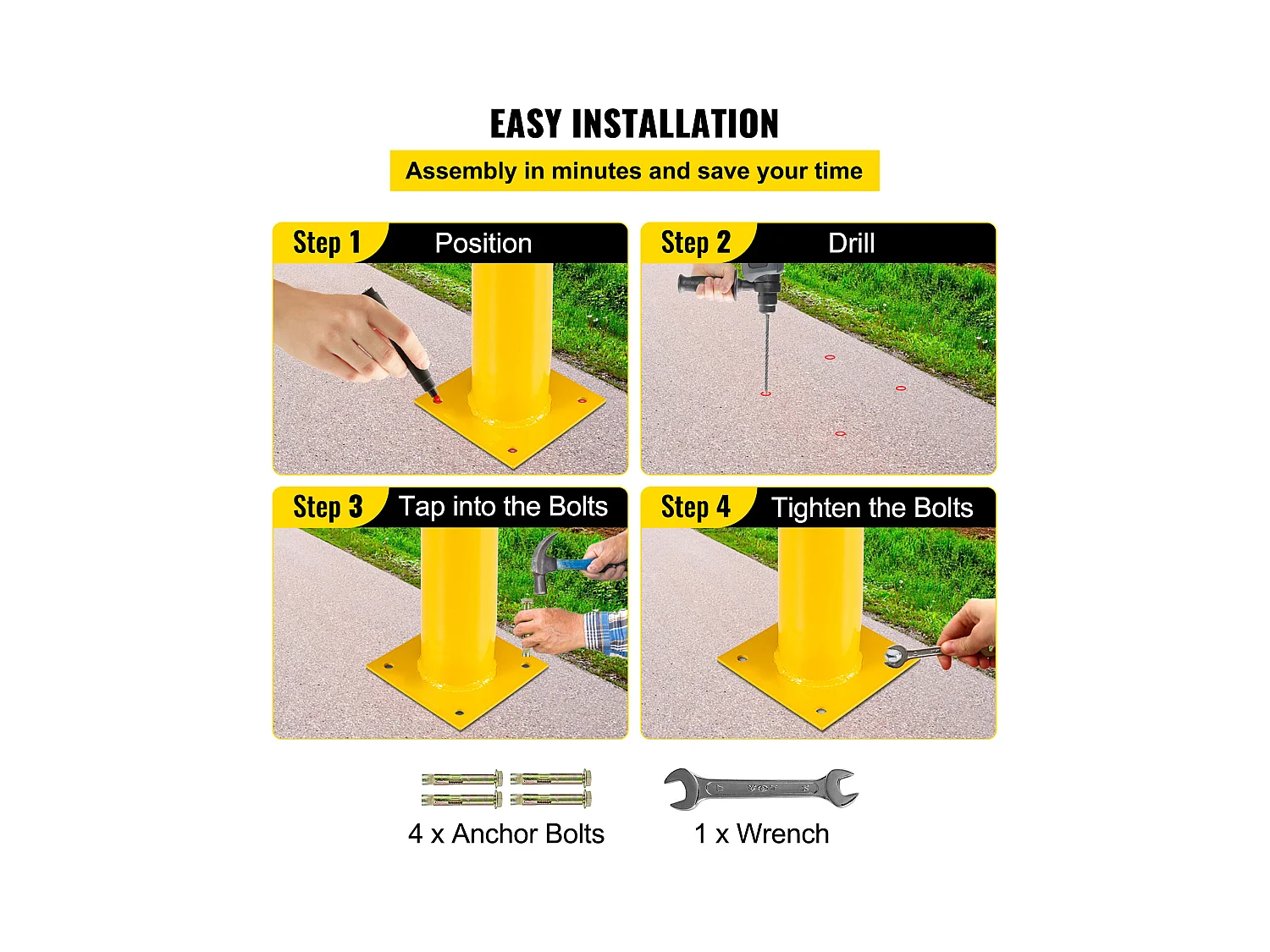 EASY INSTALLATION

Assembly in minutes and save your time

Step 1 Position

Step 2 Drill

Step 3 Tap into the Bolts

Step 4 Tighten the Bolts

4 x Anchor Bolts

1 x Wrench