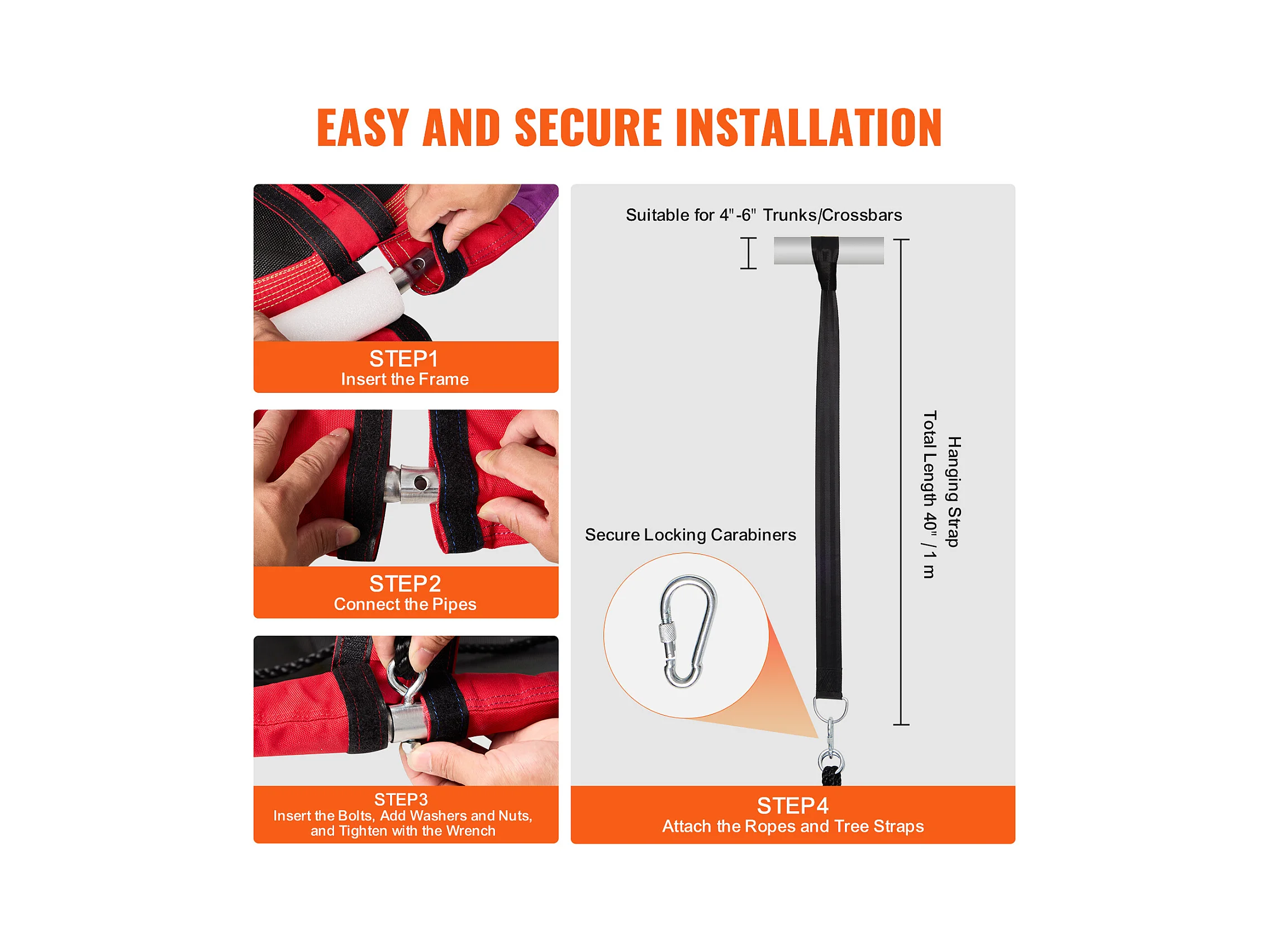 EASY AND SECURE INSTALLATION

STEP1
Insert the Frame

STEP2
Connect the Pipes

STEP3
Insert the Bolts, Add Washers and Nuts, and Tighten with the Wrench

Suitable for 4"-6" Trunks/Crossbars

Hanging Strap
Total Length 40" / 1 m

Secure Locking Carabiners

STEP4
Attach the Ropes and Tree Straps