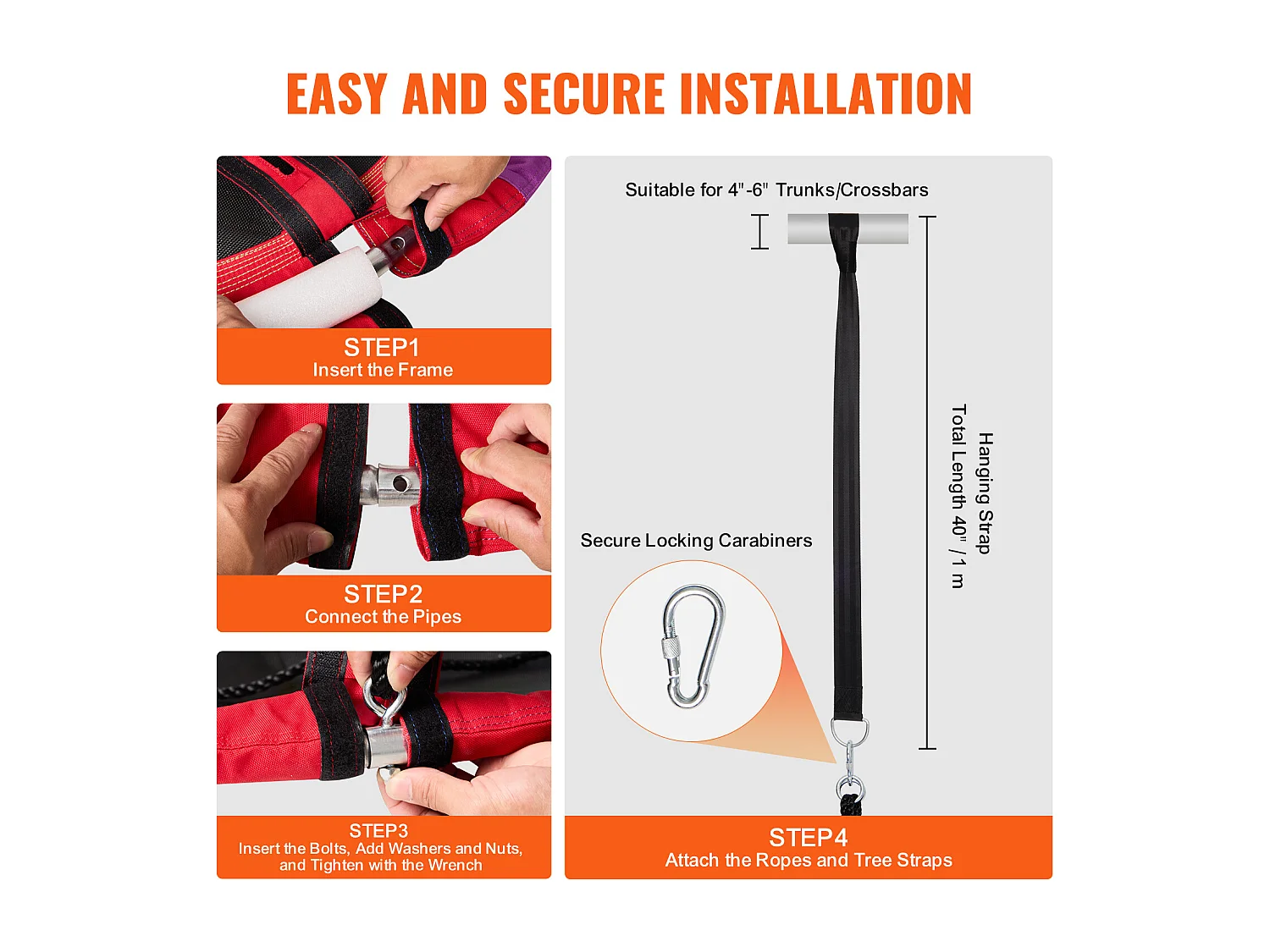 EASY AND SECURE INSTALLATION

STEP1
Insert the Frame

STEP2
Connect the Pipes

STEP3
Insert the Bolts, Add Washers and Nuts, and Tighten with the Wrench

Suitable for 4"-6" Trunks/Crossbars

Hanging Strap
Total Length 40" / 1 m

Secure Locking Carabiners

STEP4
Attach the Ropes and Tree Straps