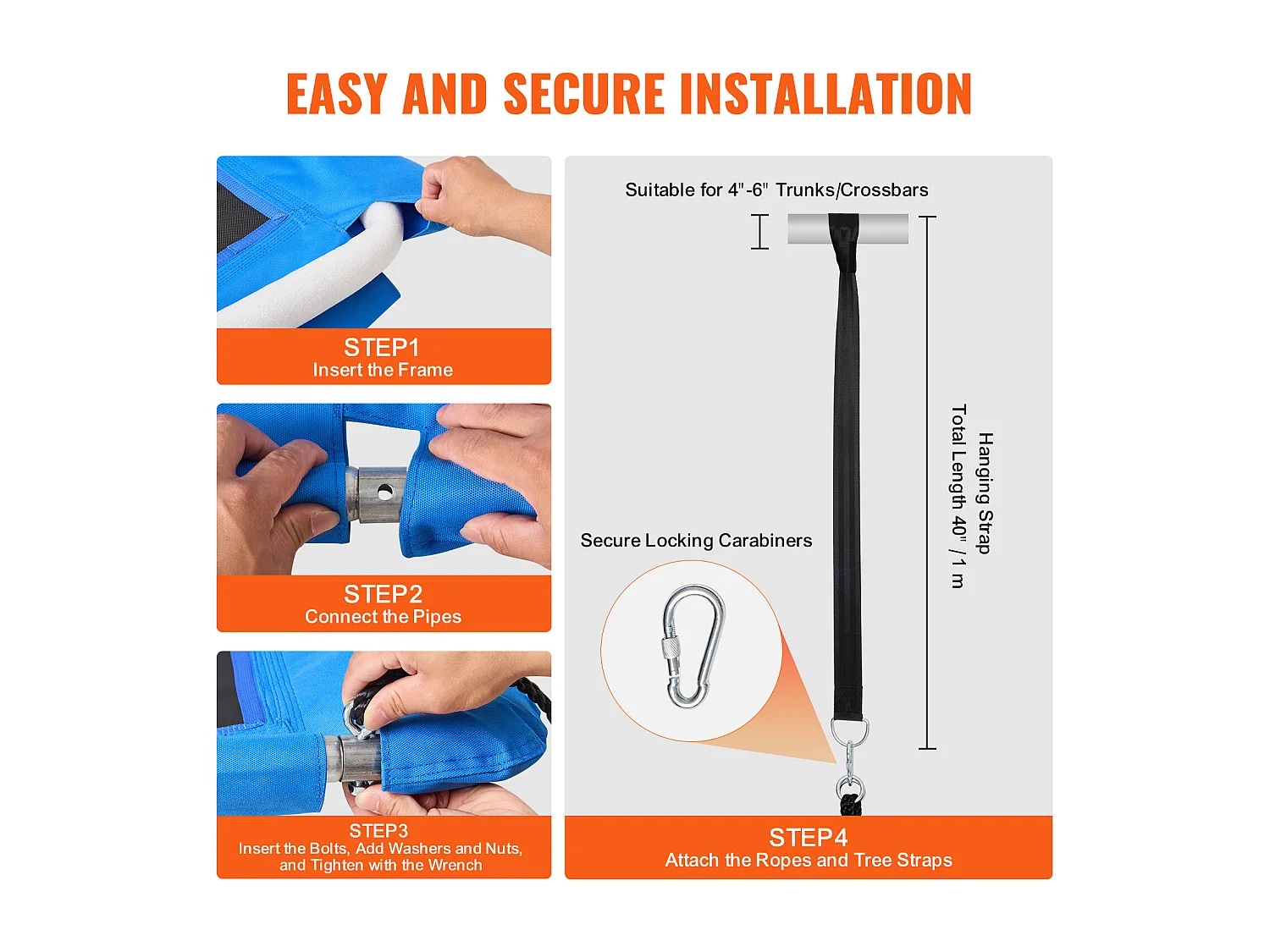 EASY AND SECURE INSTALLATION

STEP1
Insert the Frame

STEP2
Connect the Pipes

STEP3
Insert the Bolts, Add Washers and Nuts, and Tighten with the Wrench

Suitable for 4"-6" Trunks/Crossbars

Hanging Strap
Total Length 40" / 1 m

Secure Locking Carabiners

STEP4
Attach the Ropes and Tree Straps